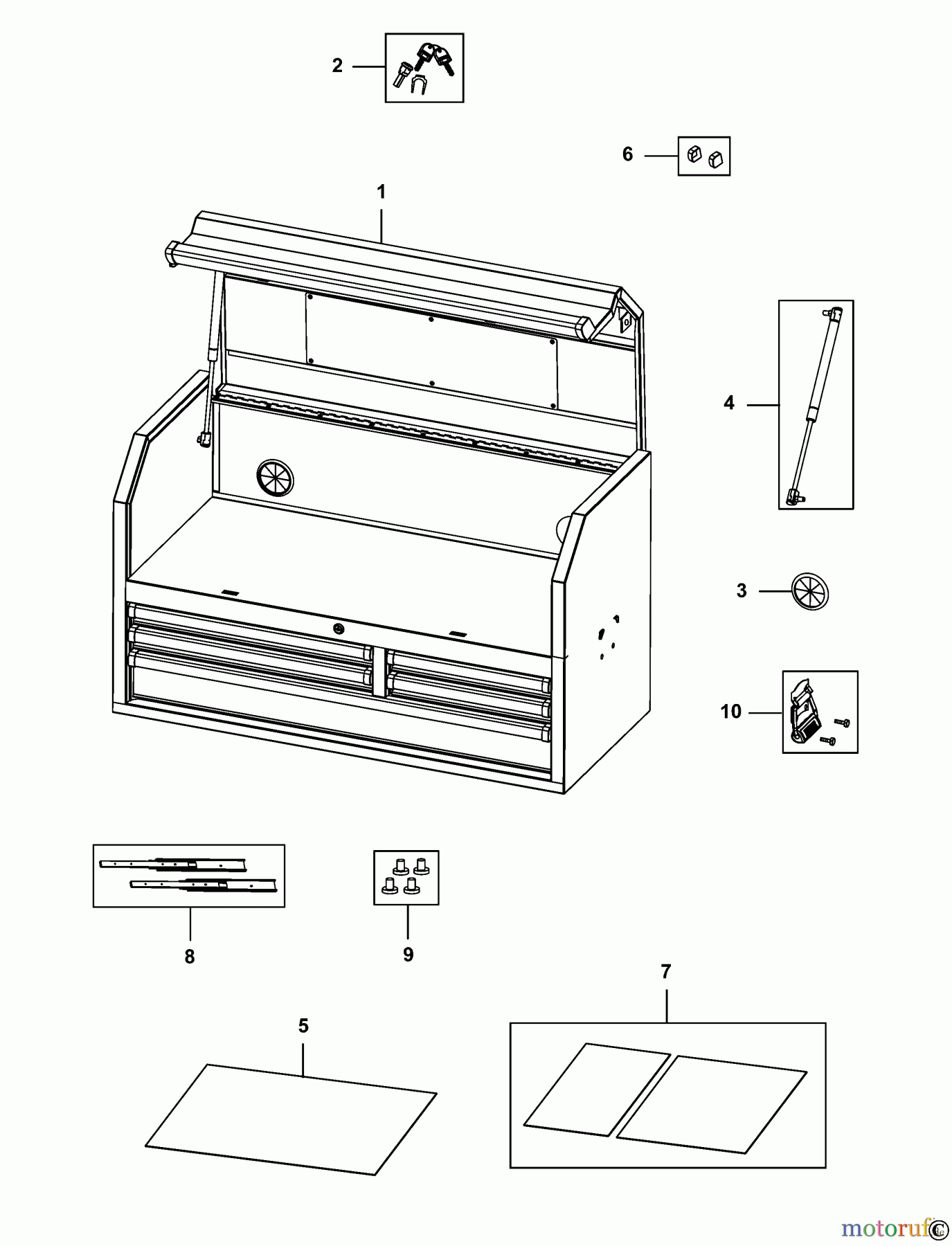 2

6

1

4

3

10

8

9

7

5

motoruf