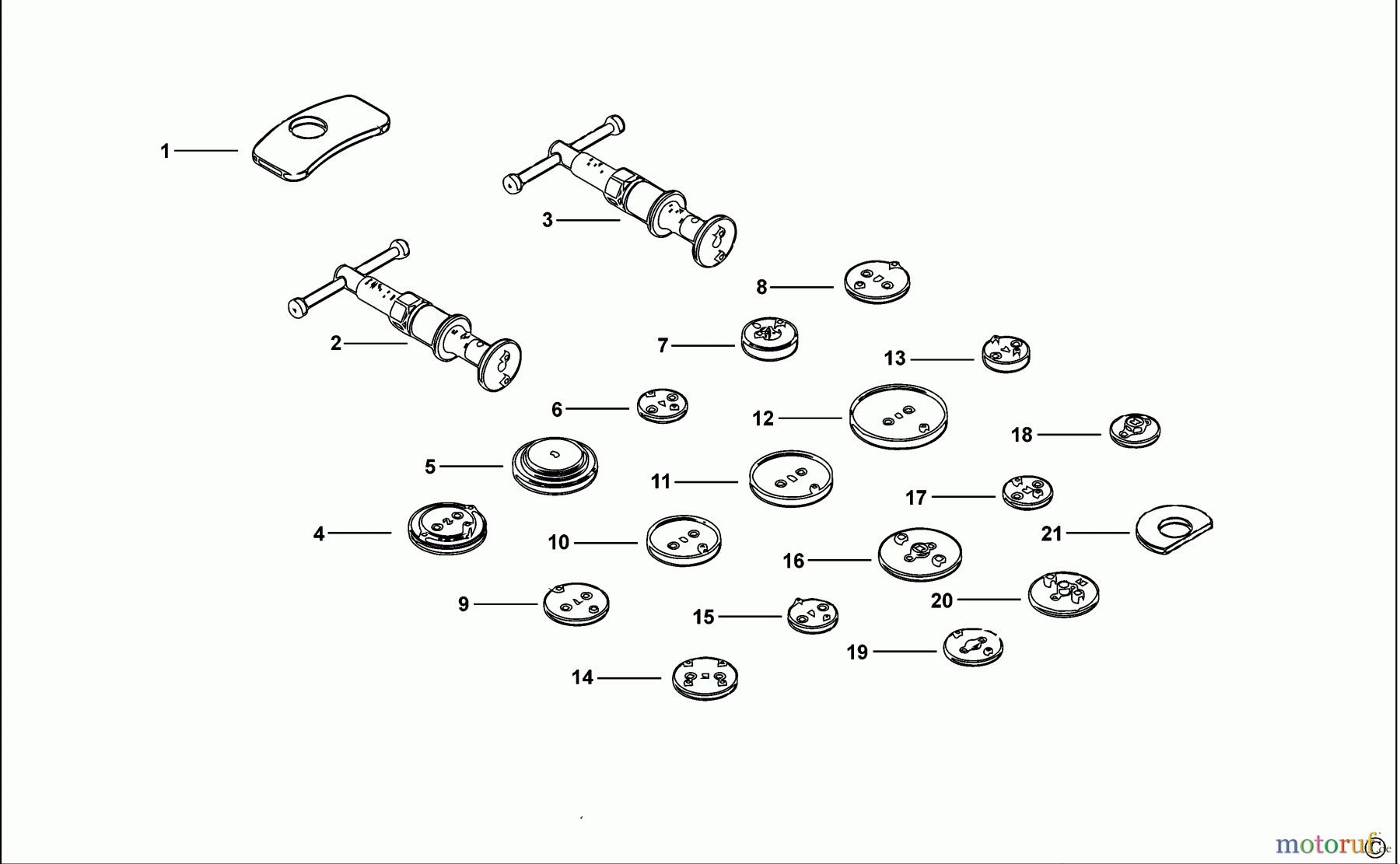 1
3
2
8
7
13
6
12
18
5
11
17
4
10
21
16
9
15
20
19
14
motoruf.de