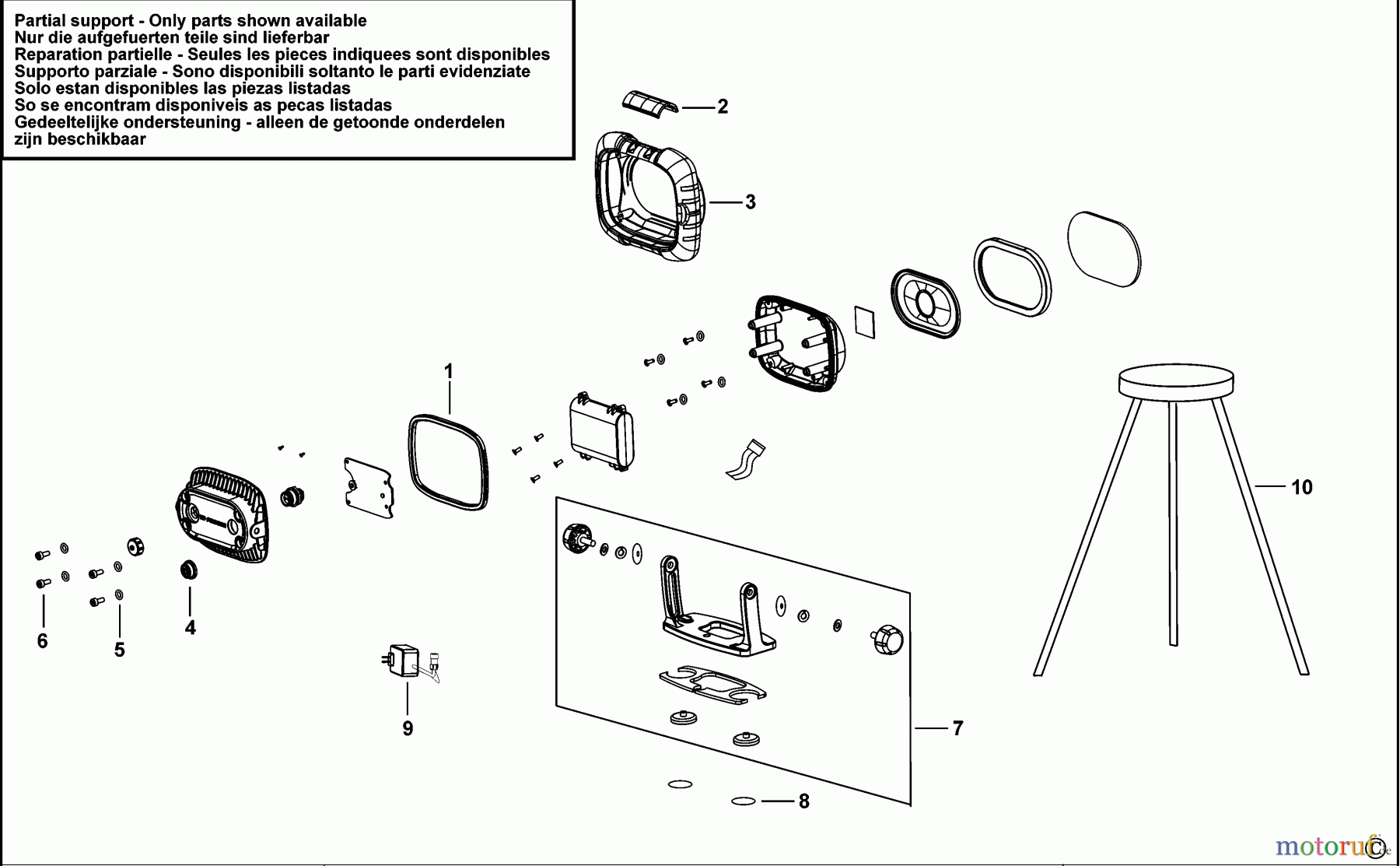 Partial support - Only parts shown available
Nur die aufgefuerten teile sind lieferbar
Reparation partielle - Seules les pieces indiquees sont disponibles
Supporto parziale - Sono disponibili soltanto le parti evidenziate
Solo estan disponibles las piezas listadas
So se encontram disponiveis as pecas listadas
Gedeeltelijke ondersteuning - alleen de getoonde onderdelen zijn beschikbaar

2
3
1
10
6
5
4
9
7
8

motoruf.de