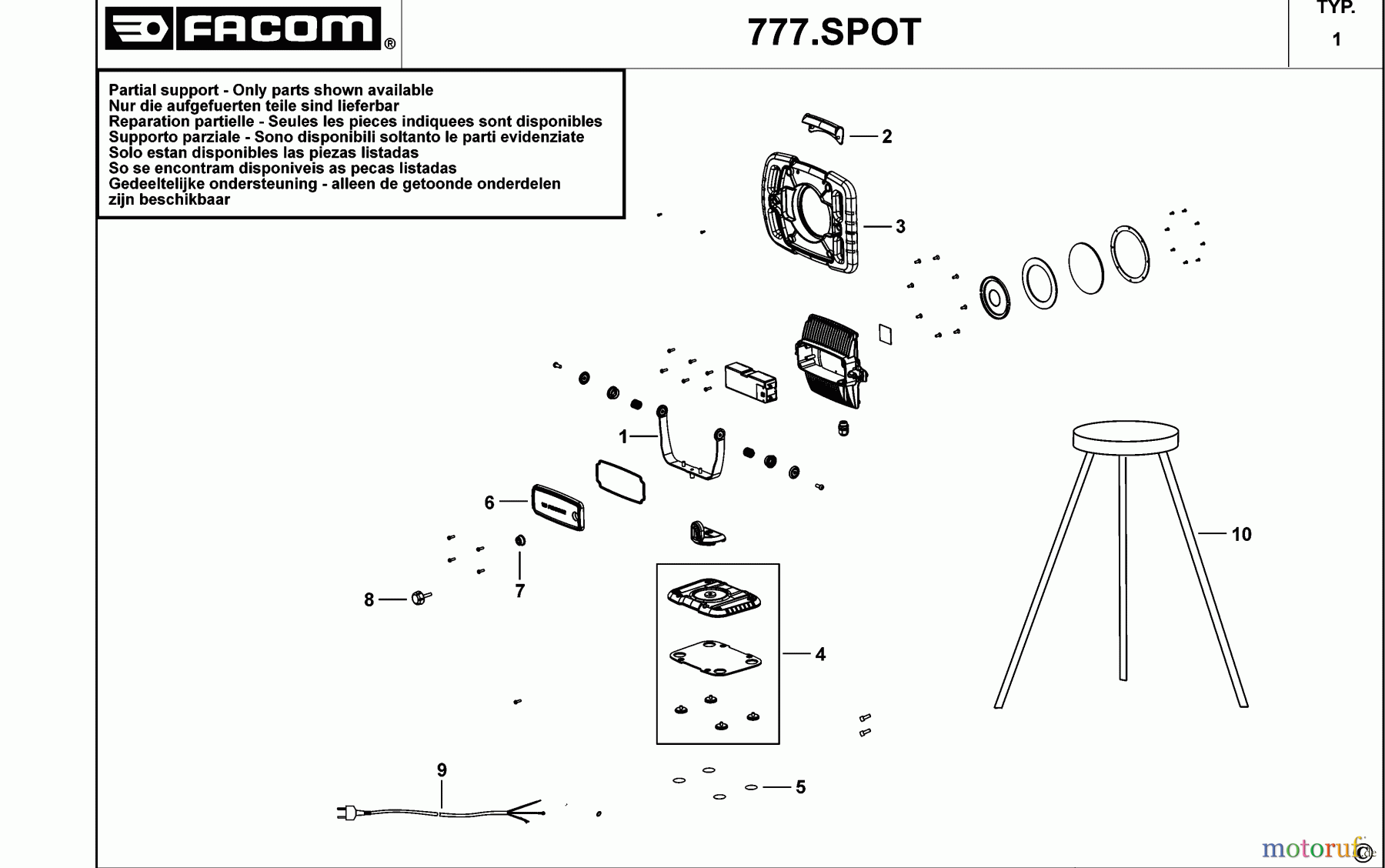 FACOM®

777.SPOT

TYP.
1

Partial support - Only parts shown available
Nur die aufgefuerten teile sind lieferbar
Reparation partielle - Seules les pieces indiquees sont disponibles
Supporto parziale - Sono disponibili soltanto le parti evidenziate
Solo estan disponibles las piezas listadas
So se encontram disponiveis as pecas listadas
Gedeeltelijke ondersteuning - alleen de getoonde onderdelen zijn beschikbaar

2
3
1
6
7
8
10
4
9
5

motoruf.de