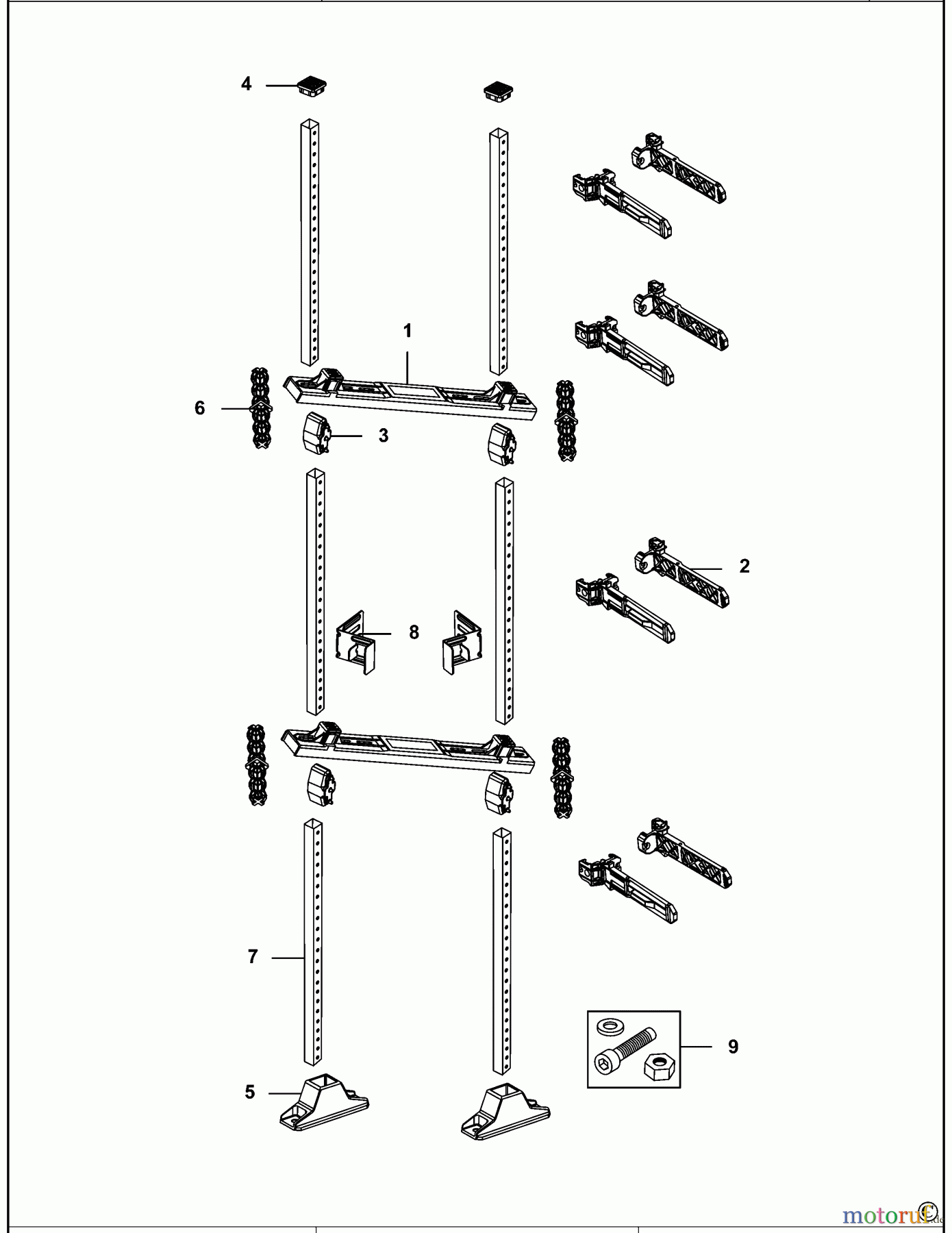 4

1

6

3

2

8

7

9

5

motoruf.de