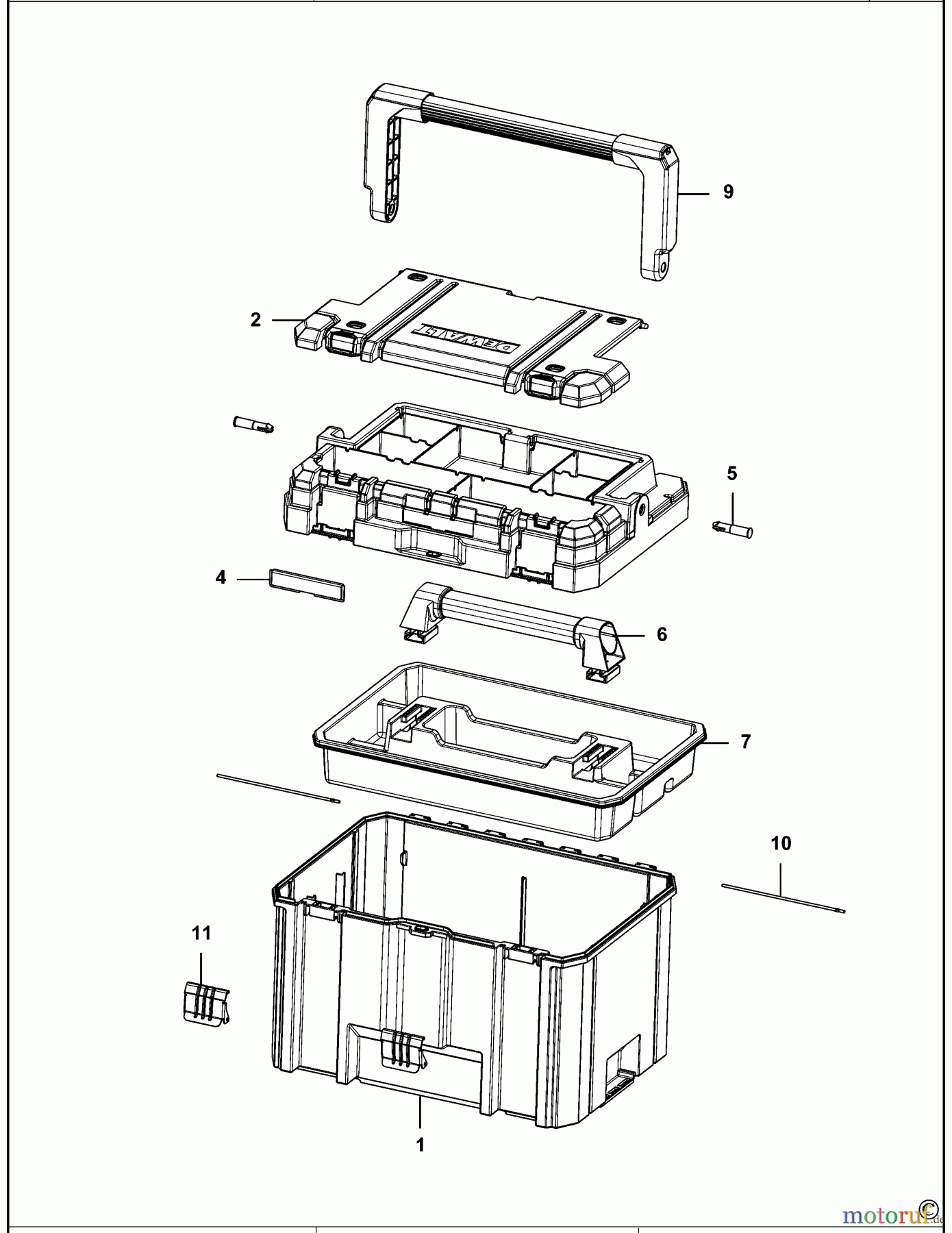 9

2

DEWALT

5

4

6

7

10

11

1

motoruf.de