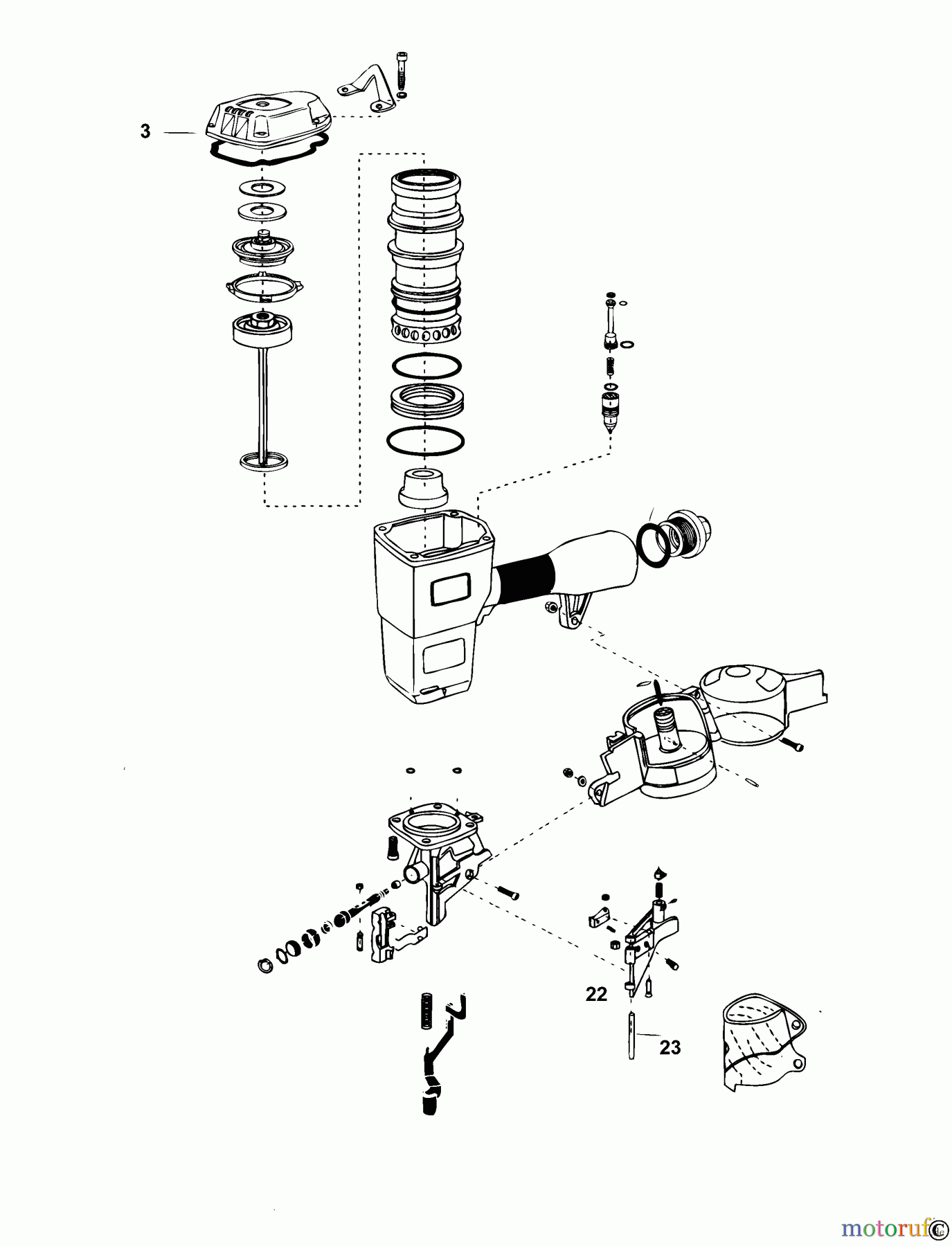 3

22

23

motoruf