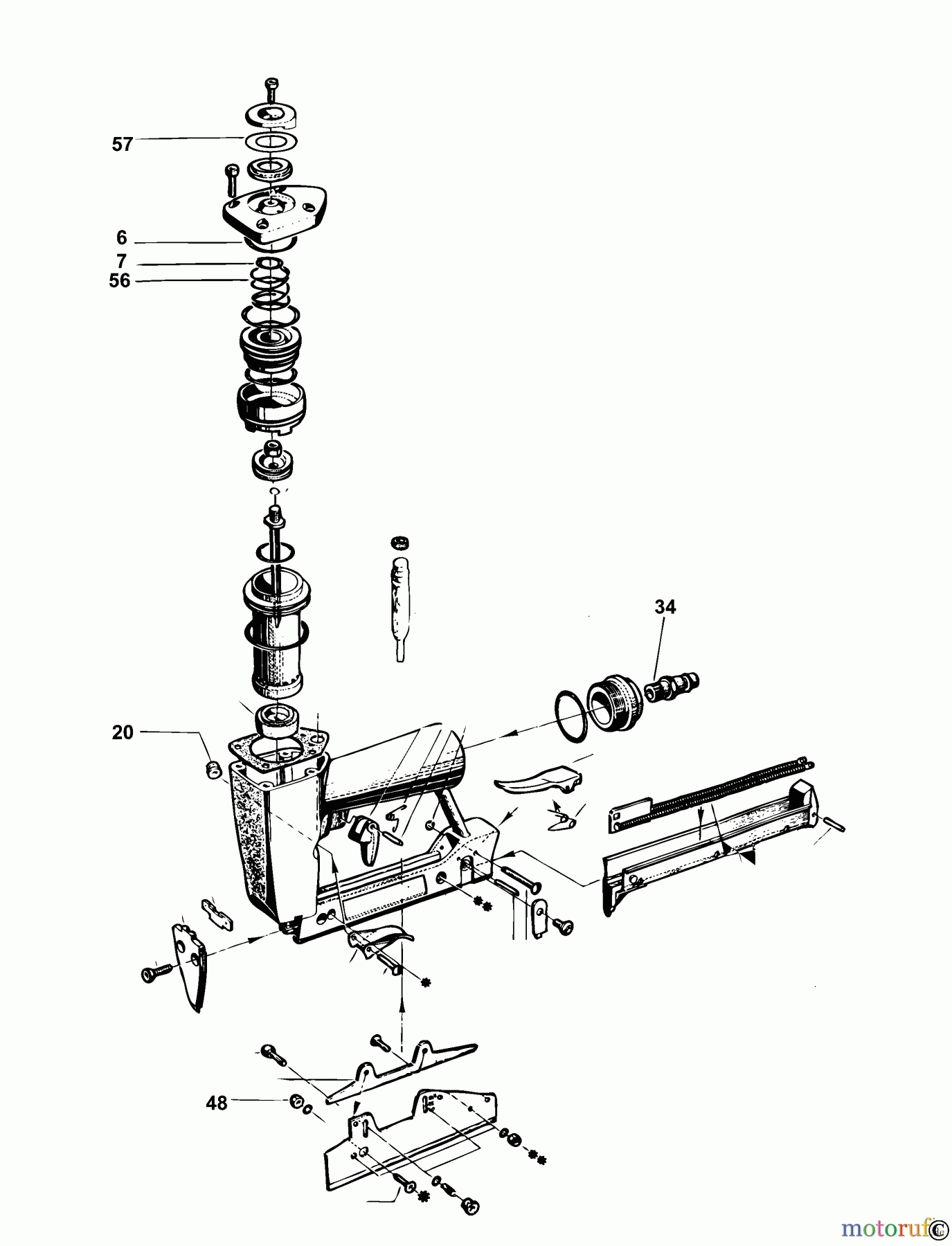 57
6
7
56
34
20
48
motoruf