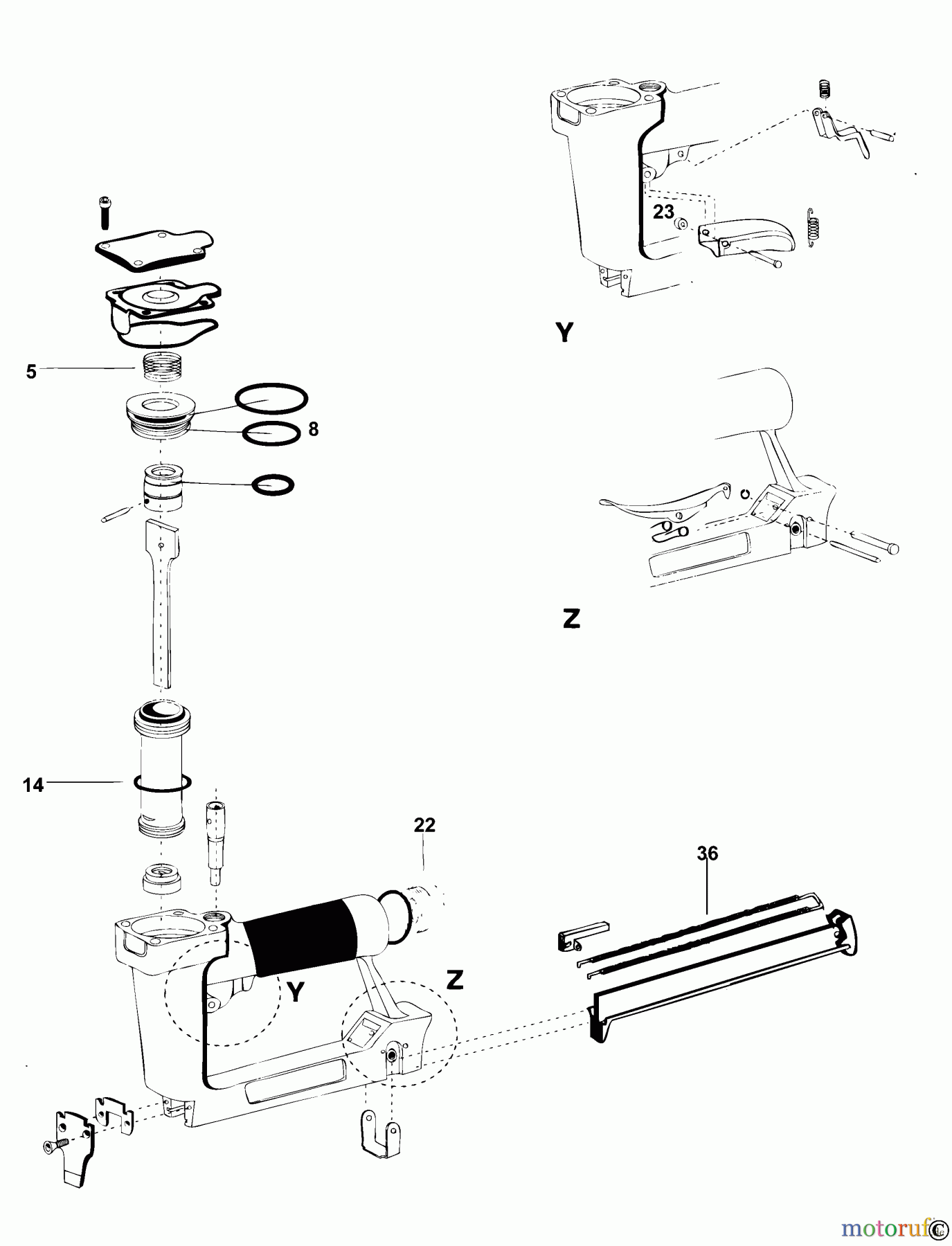 23

Y

5

8

Z

14

22

36

Y

Z

motoruf