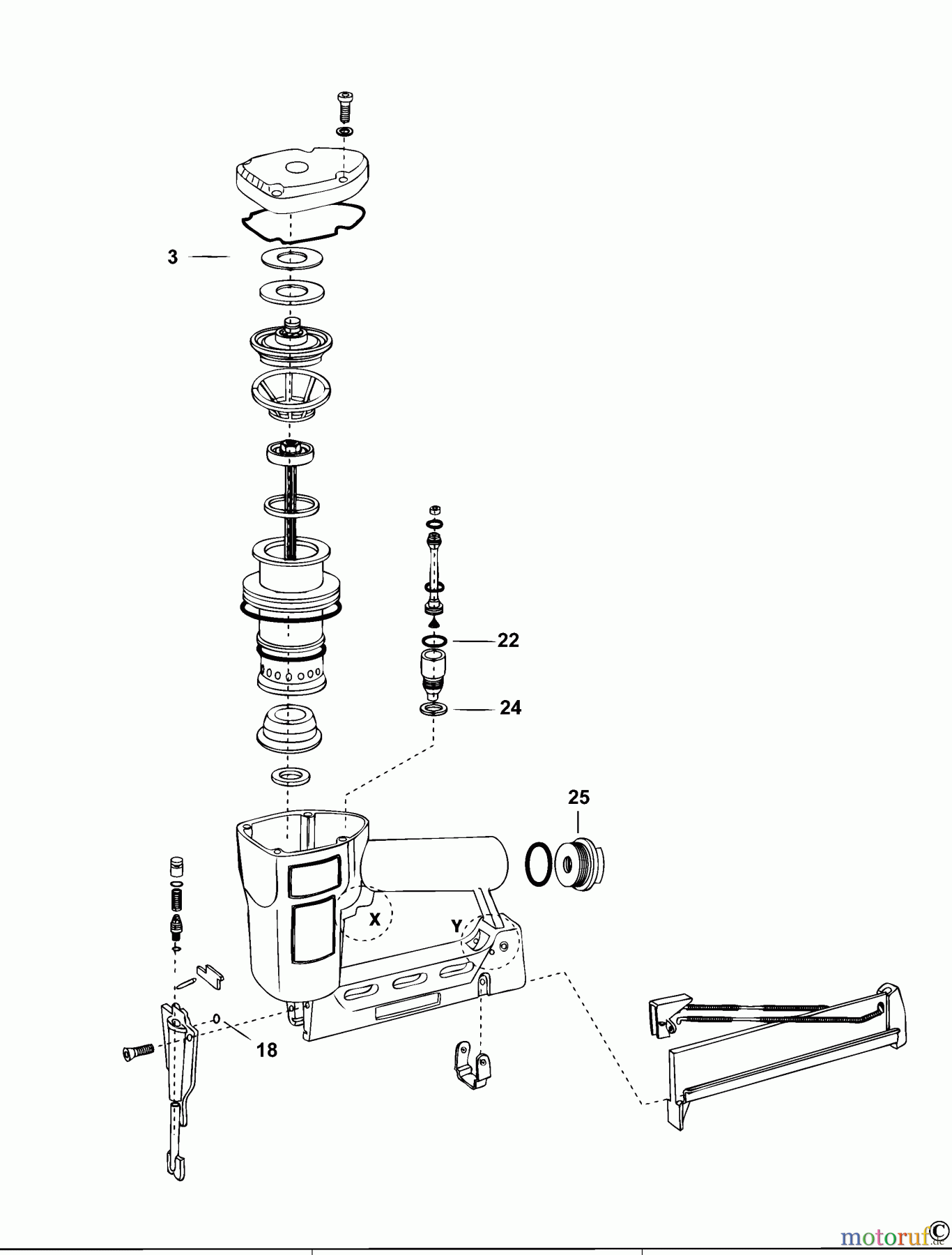 3

22

24

25

X

Y

18

motoruf.de ©