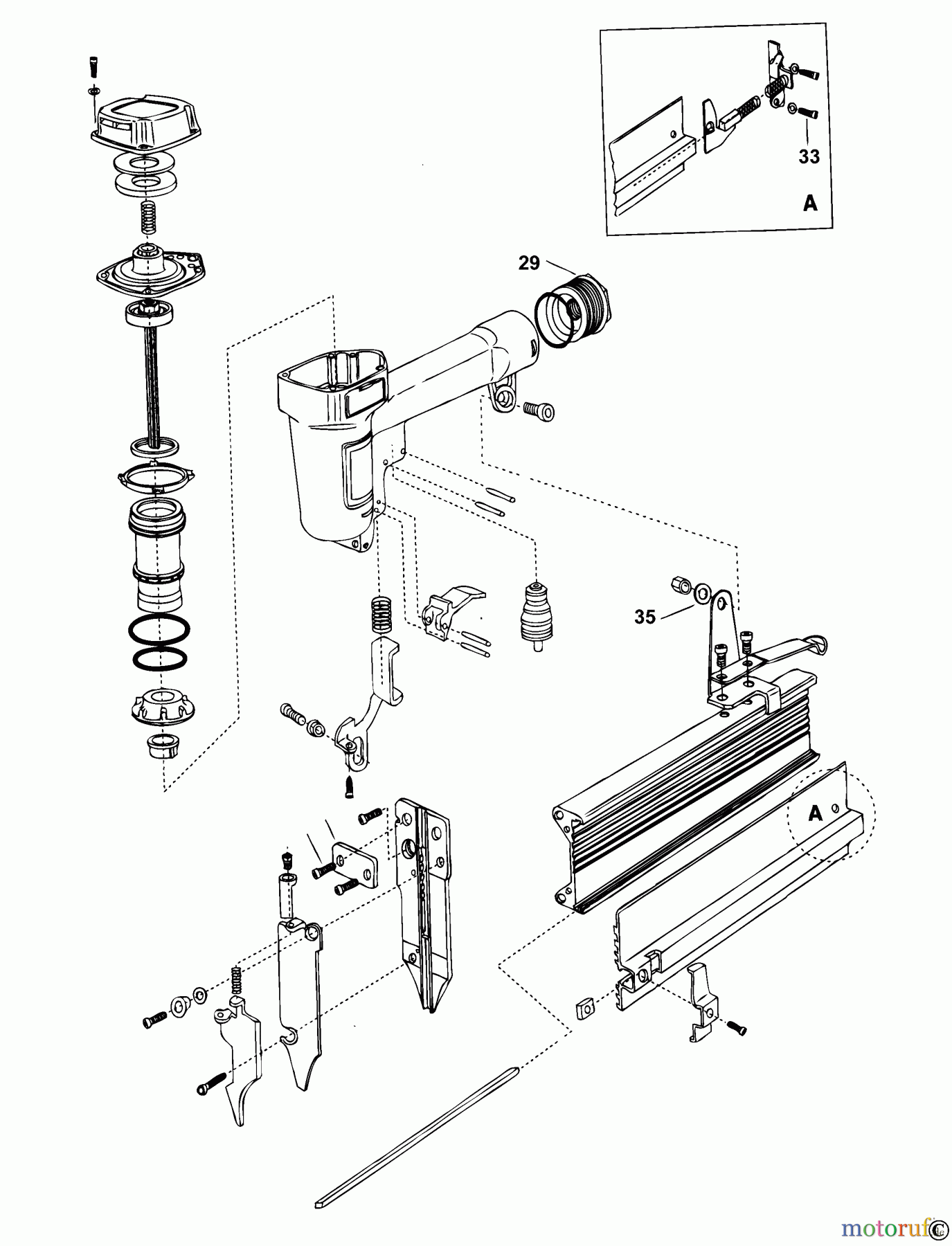 33

A

29

35

A

motoruf