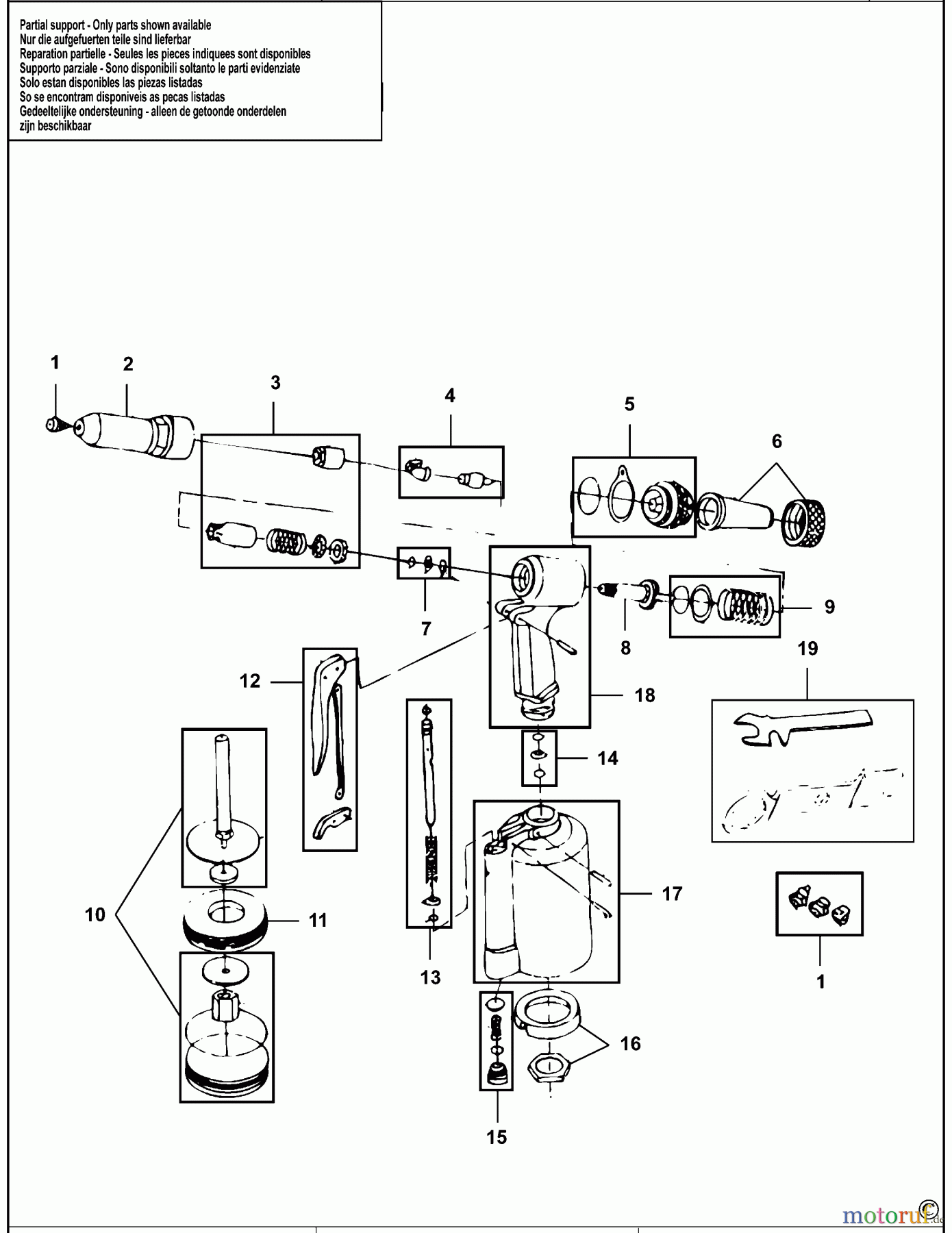 Partial support - Only parts shown available
Nur die aufgefuerten teile sind lieferbar
Reparation partielle - Seules les pieces indiquees sont disponibles
Supporto parziale - Sono disponibili soltanto le parti evidenziate
Solo estan disponibles las piezas listadas
So se encontram disponiveis as pecas listadas
Gedeeltelijke ondersteuning - alleen de getoonde onderdelen zijn beschikbaar

1
2
3
4
5
6
7
8
9
19
12
18
14
10
11
13
17
1
16
15

motoruf.de