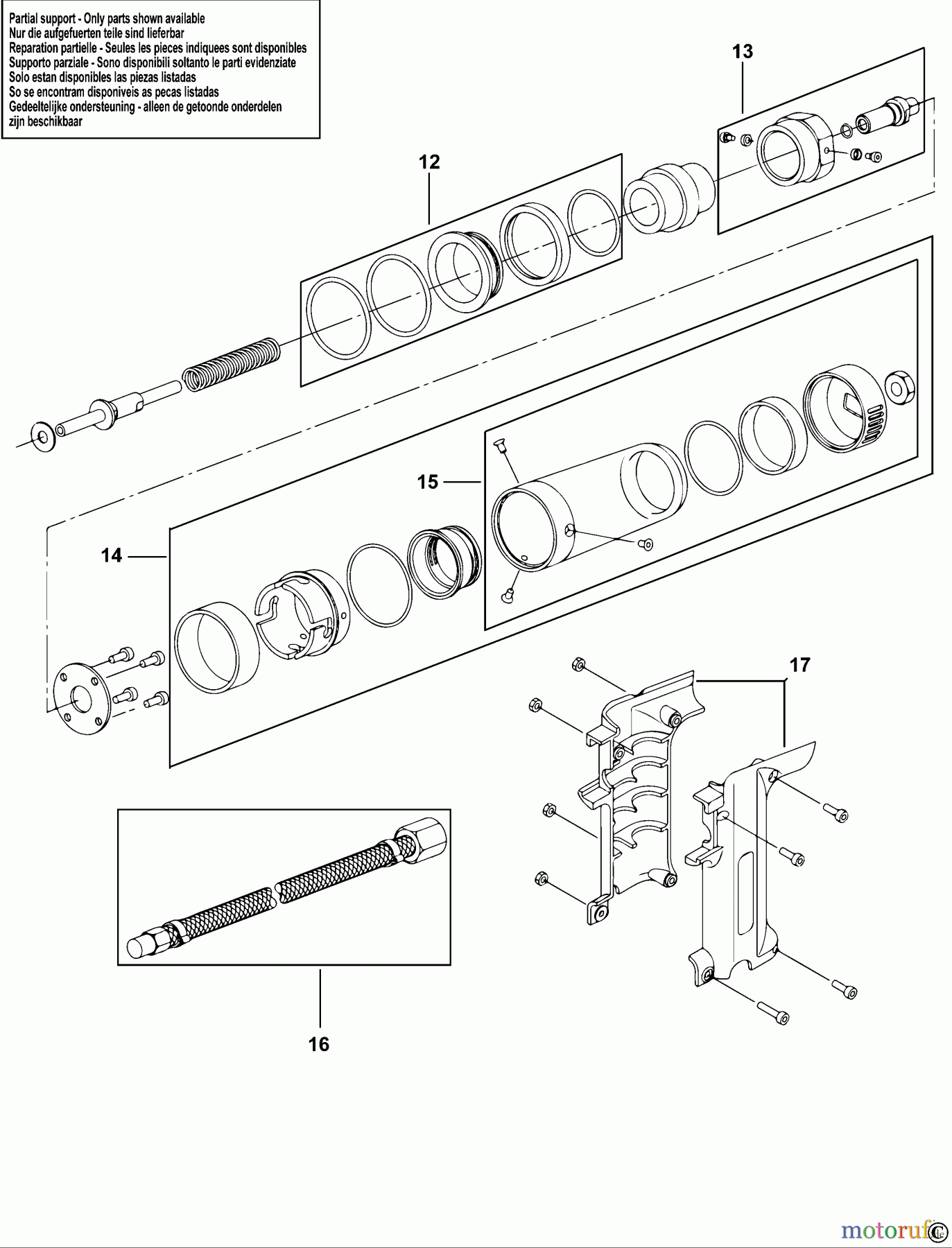 Partial support - Only parts shown available
Nur die aufgefuerten teile sind lieferbar
Reparation partielle - Seules les pieces indiquees sont disponibles
Supporto parziale - Sono disponibili soltanto le parti evidenziate
Solo estan disponibles las piezas listadas
So se encontram disponiveis as pecas listadas
Gedeeltelijke ondersteuning - alleen de getoonde onderdelen zijn beschikbaar

13

12

15

14

17

16

motoruf