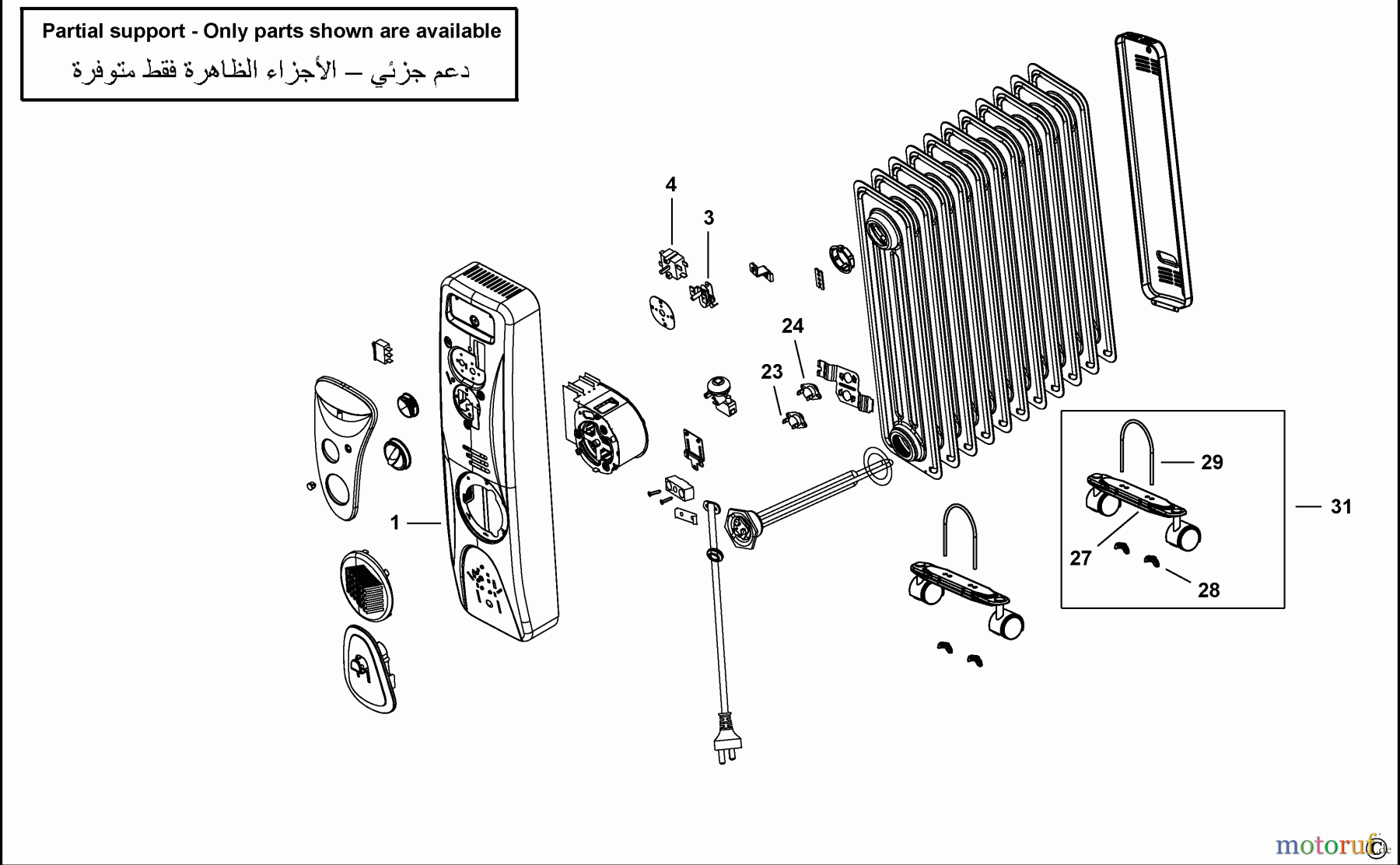 Partial support - Only parts shown are available
دعم جزئي – الأجزاء الظاهرة فقط متوفرة

4
3
24
23
1
29
31
27
28

motoruf.de