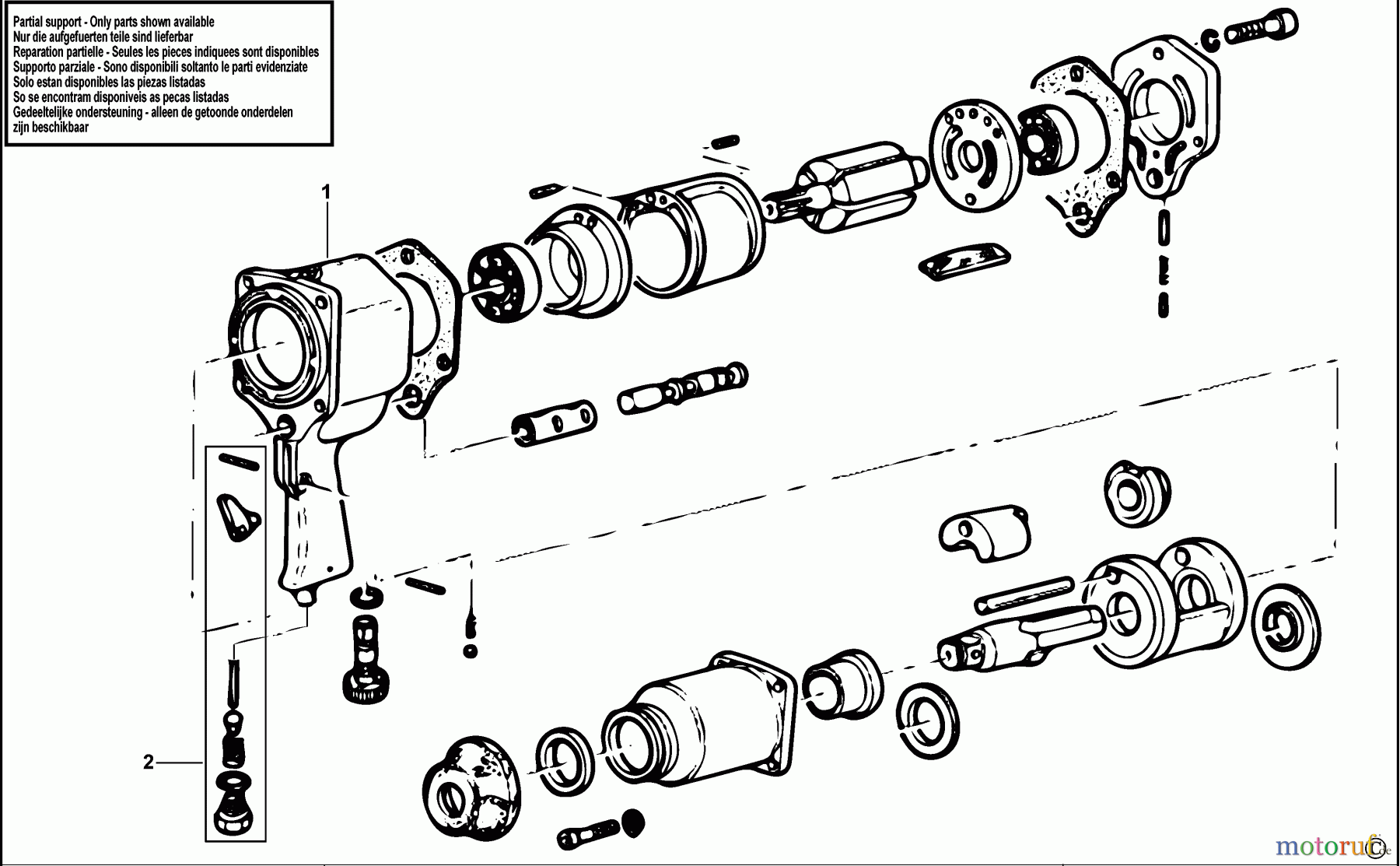 Partial support - Only parts shown available
Nur die aufgefuerten teile sind lieferbar
Reparation partielle - Seules les pieces indiquees sont disponibles
Supporto parziale - Sono disponibili soltanto le parti evidenziate
Solo estan disponibles las piezas listadas
So se encontram disponiveis as pecas listadas
Gedeeltelijke ondersteuning - alleen de getoonde onderdelen zijn beschikbaar

1

2

motoruf.de