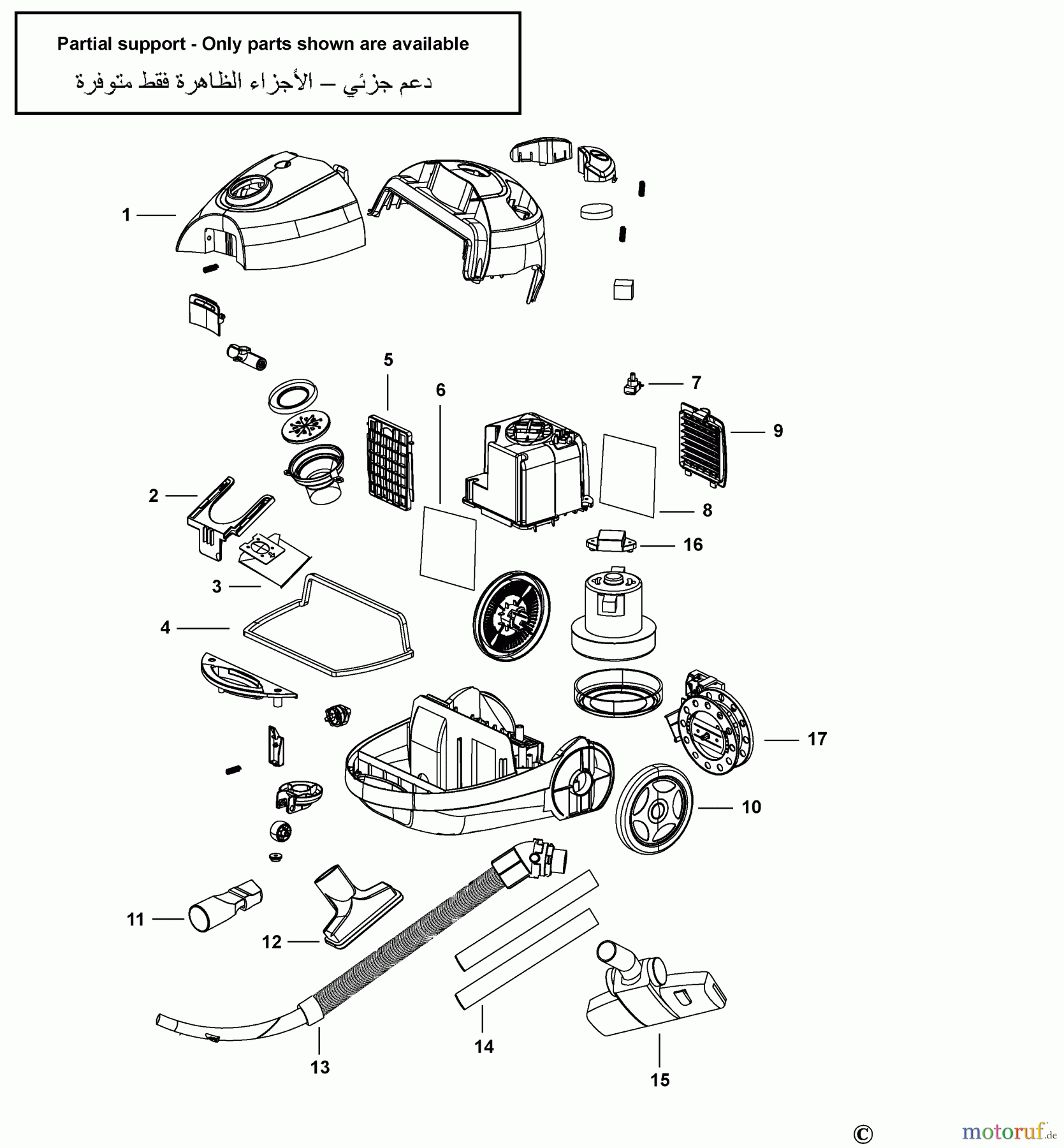 Partial support - Only parts shown are available
دعم جزئي – الأجزاء الظاهرة فقط متوفرة

1
5
6
7
9
2
8
16
3
4
17
10
11
12
13
14
15

©
motoruf.de