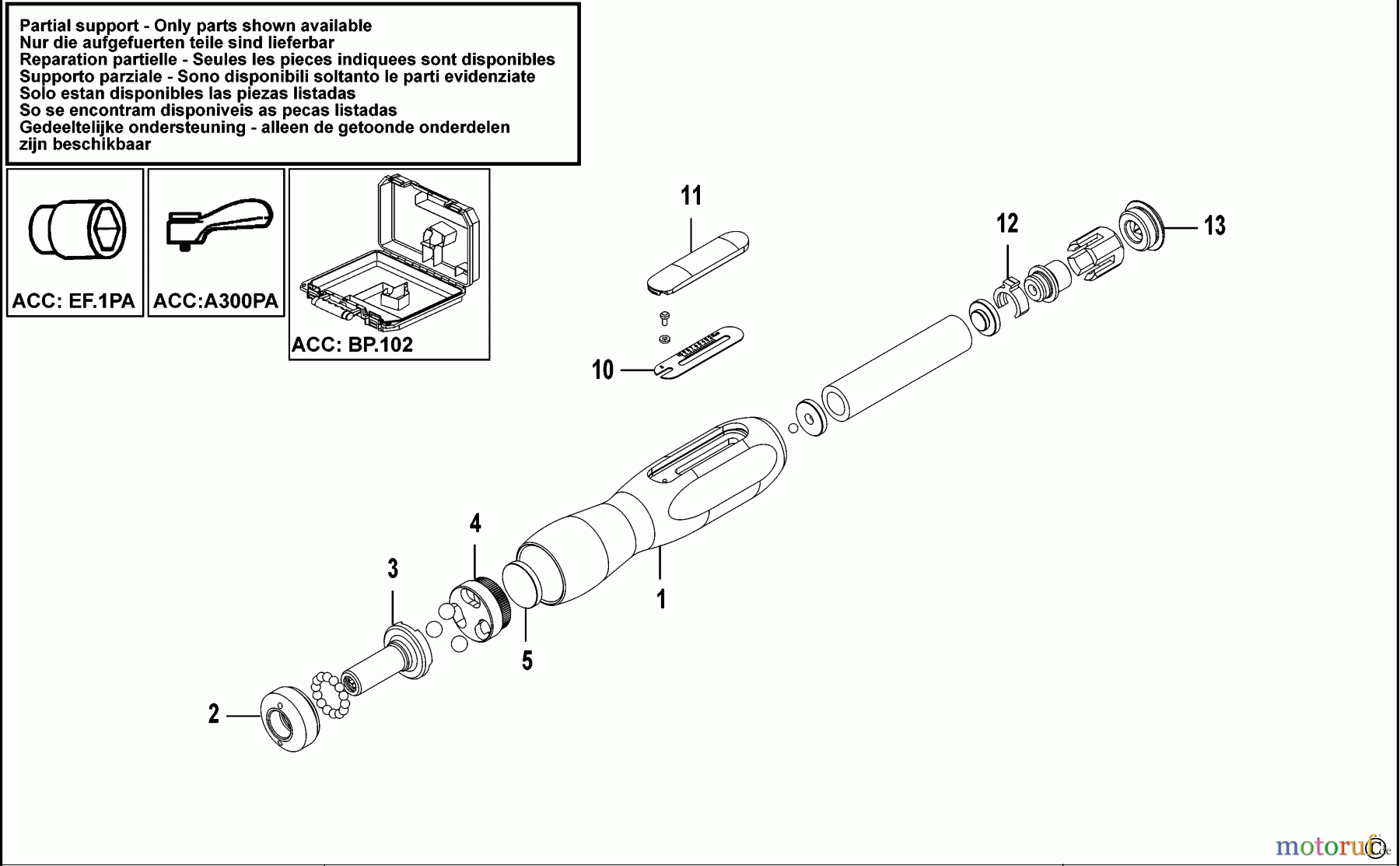 Partial support - Only parts shown available
Nur die aufgefuerten teile sind lieferbar
Reparation partielle - Seules les pieces indiquees sont disponibles
Supporto parziale - Sono disponibili soltanto le parti evidenziate
Solo estan disponibles las piezas listadas
So se encontram disponiveis as pecas listadas
Gedeeltelijke ondersteuning - alleen de getoonde onderdelen zijn beschikbaar

ACC: EF.1PA

ACC:A300PA

ACC: BP.102

11

12

13

10

4

3

1

5

2

motoruf.de