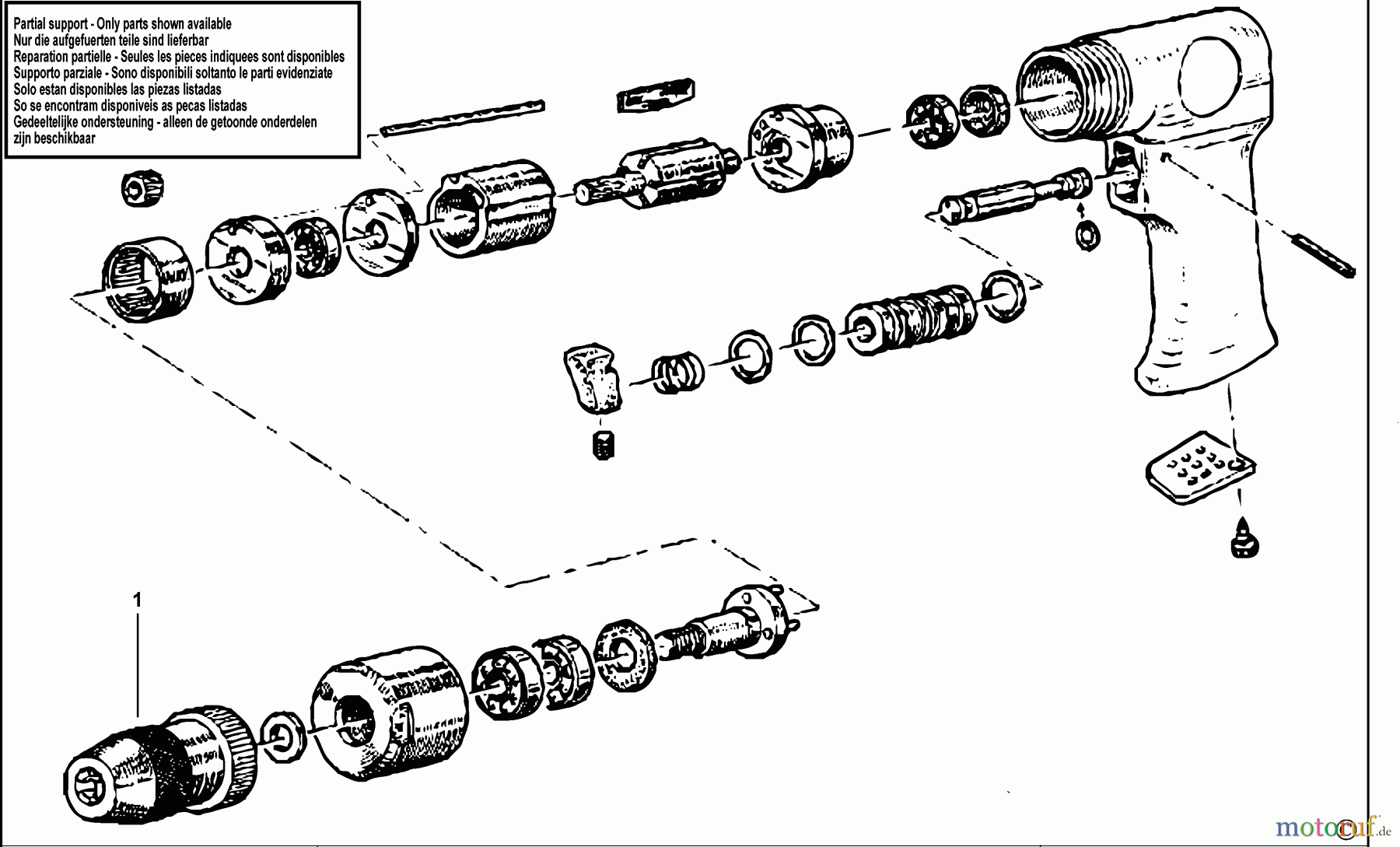 Partial support - Only parts shown available
Nur die aufgefuerten teile sind lieferbar
Reparation partielle - Seules les pieces indiquees sont disponibles
Supporto parziale - Sono disponibili soltanto le parti evidenziate
Solo estan disponibles las piezas listadas
So se encontram disponiveis as pecas listadas
Gedeeltelijke ondersteuning - alleen de getoonde onderdelen zijn beschikbaar

1

motoruf.de