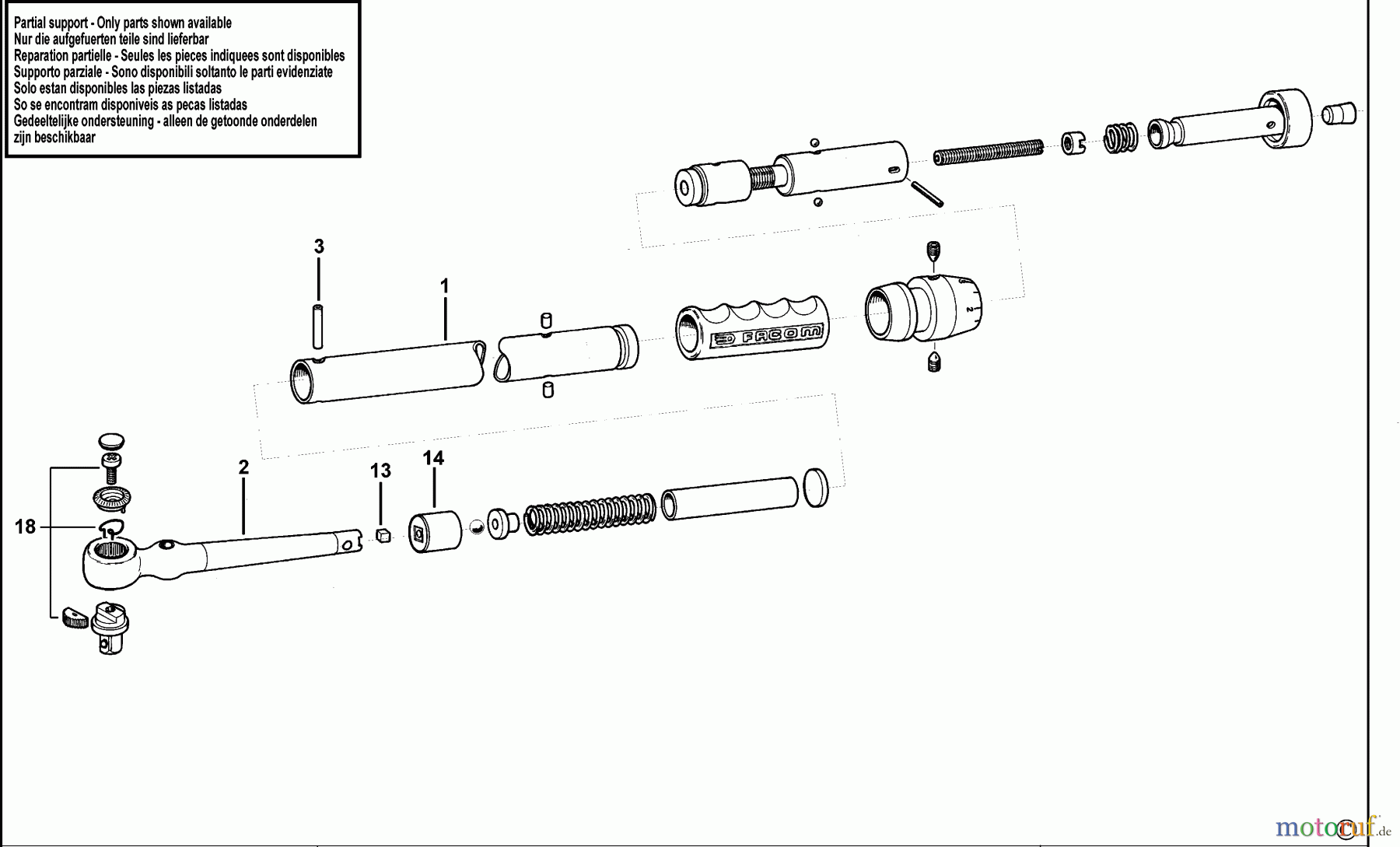 Partial support - Only parts shown available
Nur die aufgefuerten teile sind lieferbar
Reparation partielle - Seules les pieces indiquees sont disponibles
Supporto parziale - Sono disponibili soltanto le parti evidenziate
Solo estan disponibles las piezas listadas
So se encontram disponiveis as pecas listadas
Gedeeltelijke ondersteuning - alleen de getoonde onderdelen
zijn beschikbaar

3
1
FACOM
2
13
14
18

motoruf.de