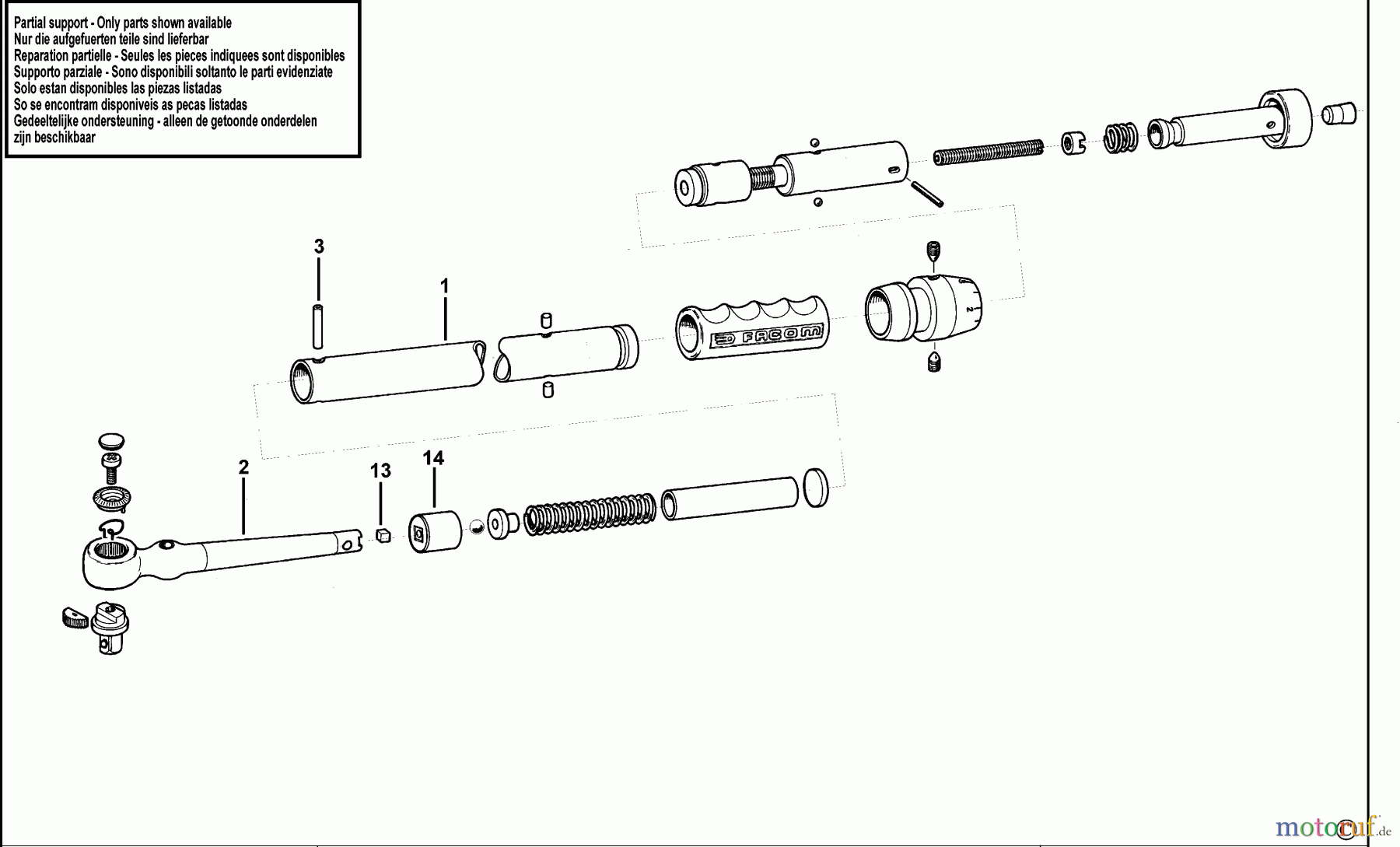 Partial support - Only parts shown available
Nur die aufgefuerten teile sind lieferbar
Reparation partielle - Seules les pieces indiquees sont disponibles
Supporto parziale - Sono disponibili soltanto le parti evidenziate
Solo estan disponibles las piezas listadas
So se encontram disponiveis as pecas listadas
Gedeeltelijke ondersteuning - alleen de getoonde onderdelen zijn beschikbaar

3

1

FACOM

2

2

13

14

motoruf.de