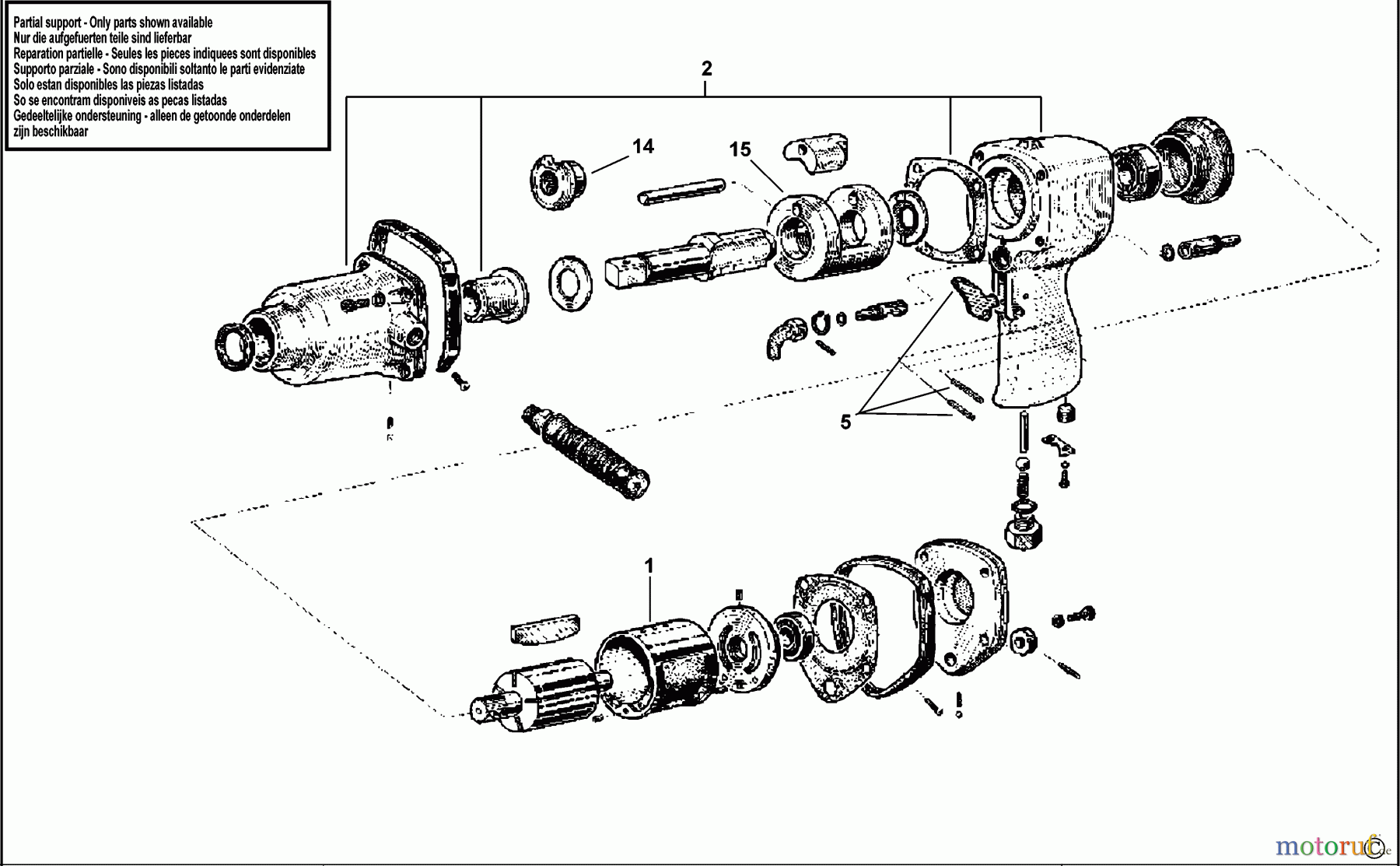 Partial support - Only parts shown available
Nur die aufgefuerten teile sind lieferbar
Reparation partielle - Seules les pieces indiquees sont disponibles
Supporto parziale - Sono disponibili soltanto le parti evidenziate
Solo estan disponibles las piezas listadas
So se encontram disponiveis as pecas listadas
Gedeeltelijke ondersteuning - alleen de getoonde onderdelen zijn beschikbaar

2
14
15
5
1

motoruf.de