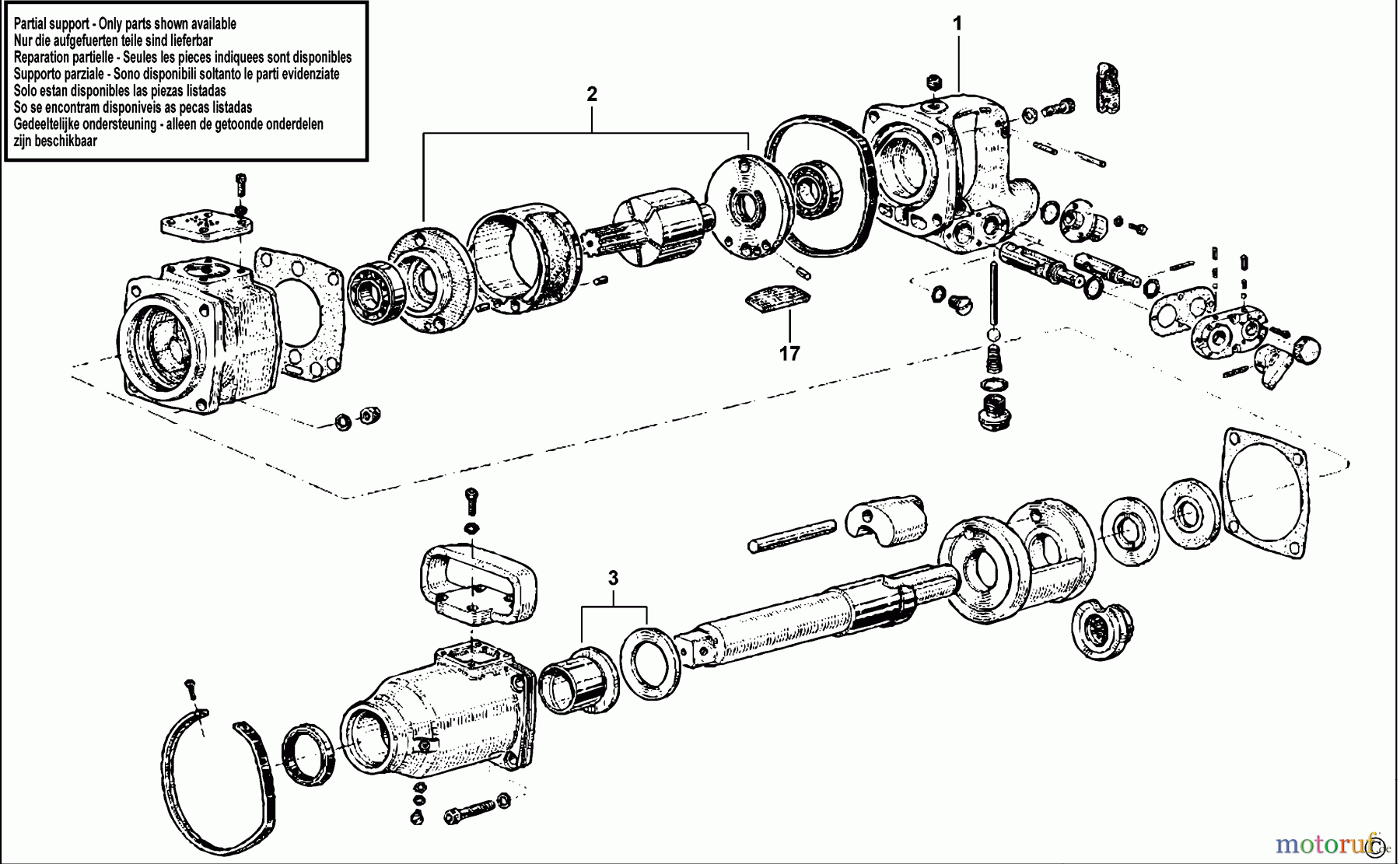 Partial support - Only parts shown available
Nur die aufgefuerten teile sind lieferbar
Reparation partielle - Seules les pieces indiquees sont disponibles
Supporto parziale - Sono disponibili soltanto le parti evidenziate
Solo estan disponibles las piezas listadas
So se encontram disponiveis as pecas listadas
Gedeeltelijke ondersteuning - alleen de getoonde onderdelen zijn beschikbaar

1

2

17

3

motoruf.de