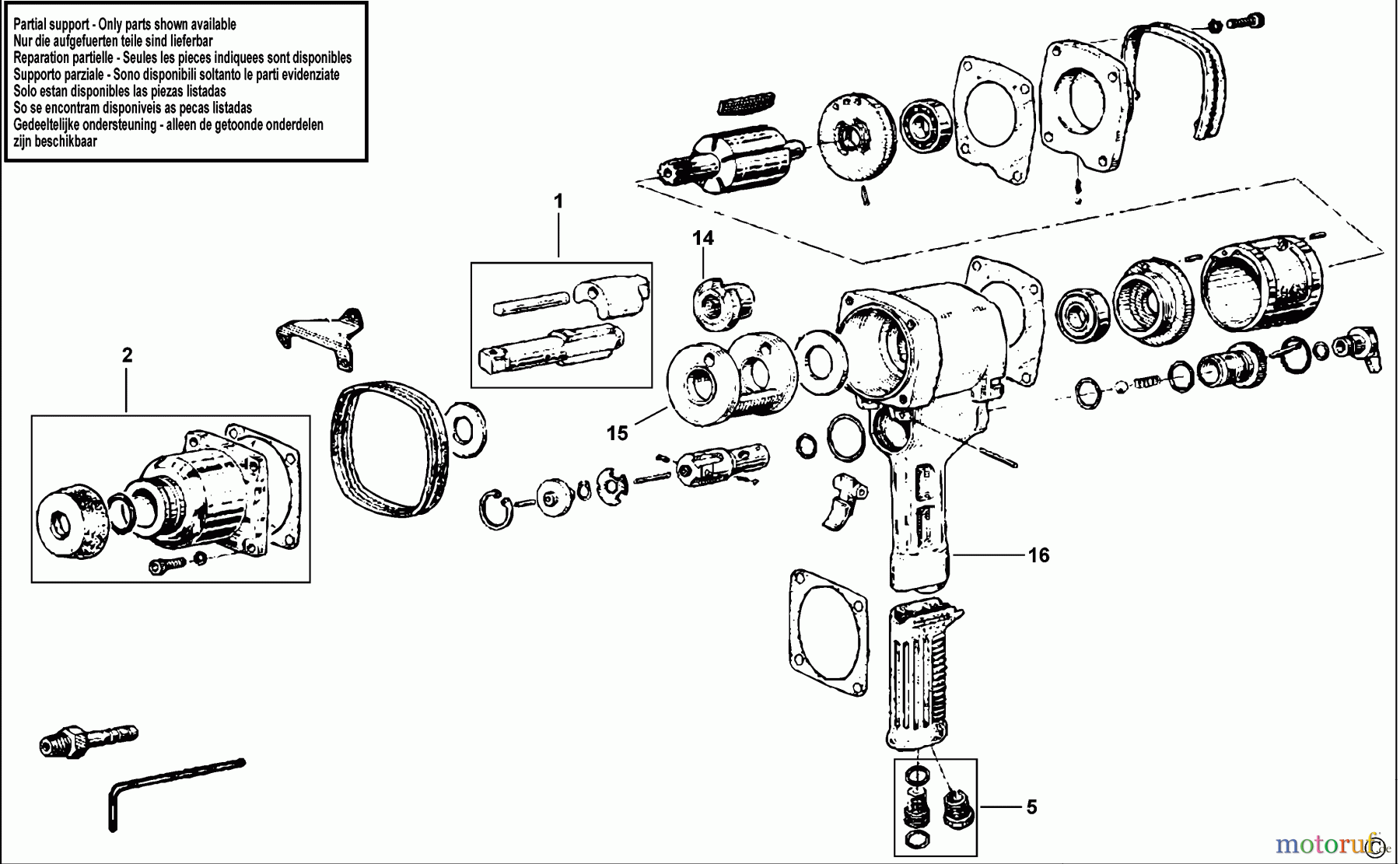 Partial support - Only parts shown available
Nur die aufgefuerten teile sind lieferbar
Reparation partielle - Seules les pieces indiquees sont disponibles
Supporto parziale - Sono disponibili soltanto le parti evidenziate
Solo estan disponibles las piezas listadas
So se encontram disponiveis as pecas listadas
Gedeeltelijke ondersteuning - alleen de getoonde onderdelen zijn beschikbaar

1

14

2

15

16

5

motoruf.de