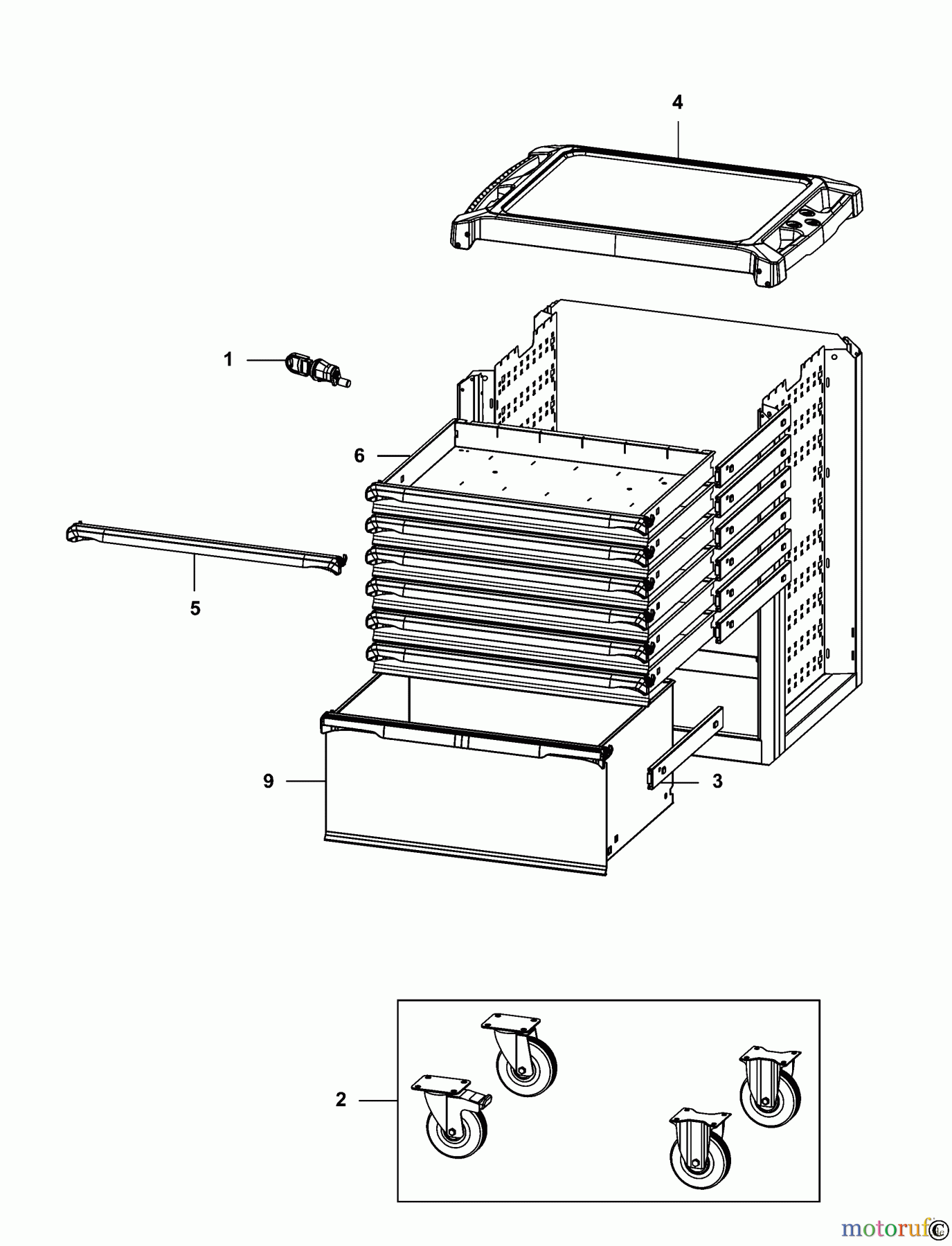 4

1

6

5

9

3

2

motoruf