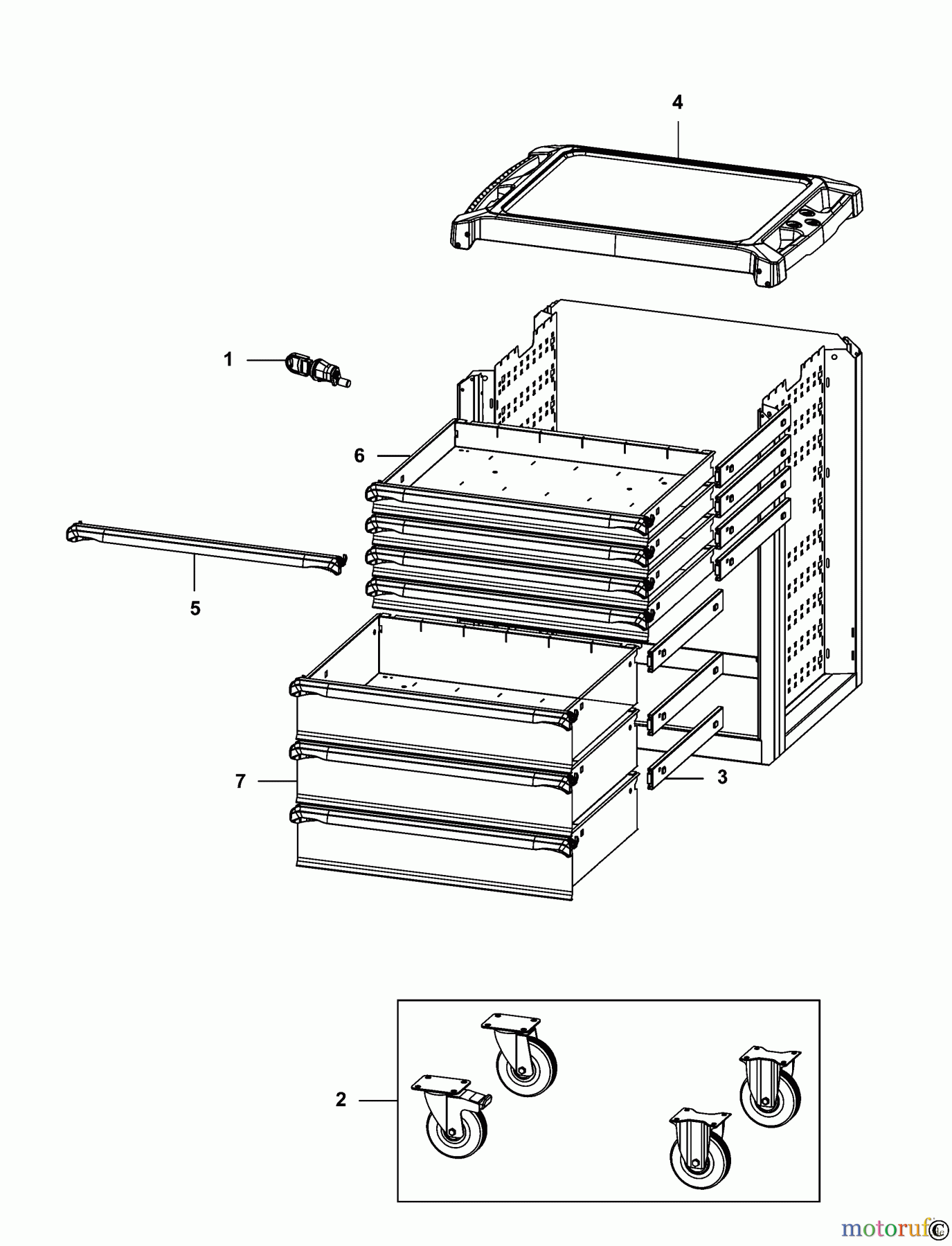 4

1

6

5

7

3

2

motoruf