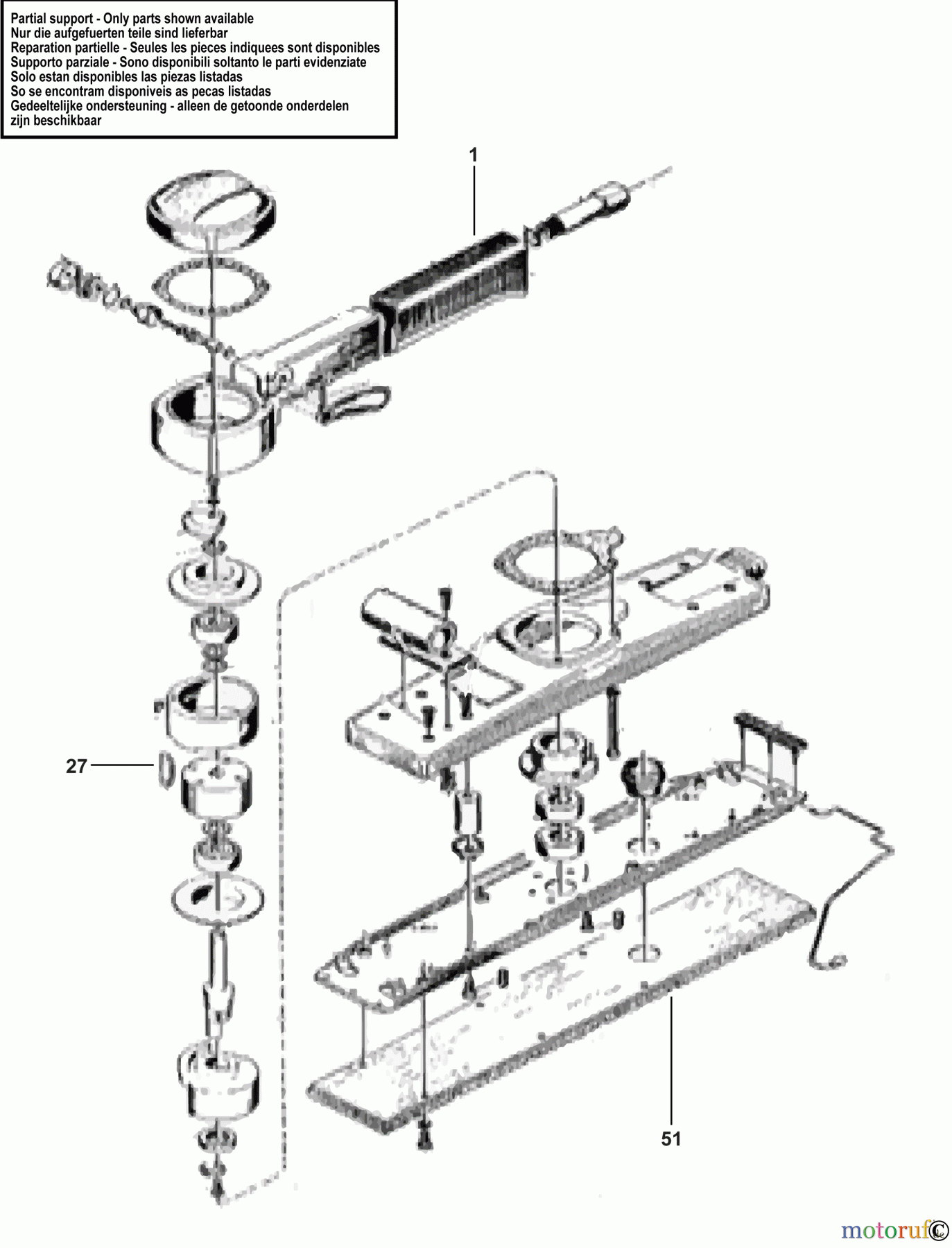 Partial support - Only parts shown available
Nur die aufgefuerten teile sind lieferbar
Reparation partielle - Seules les pieces indiquees sont disponibles
Supporto parziale - Sono disponibili soltanto le parti evidenziate
Solo estan disponibles las piezas listadas
So se encontram disponiveis as pecas listadas
Gedeeltelijke ondersteuning - alleen de getoonde onderdelen zijn beschikbaar

1

27

51

motoruf©