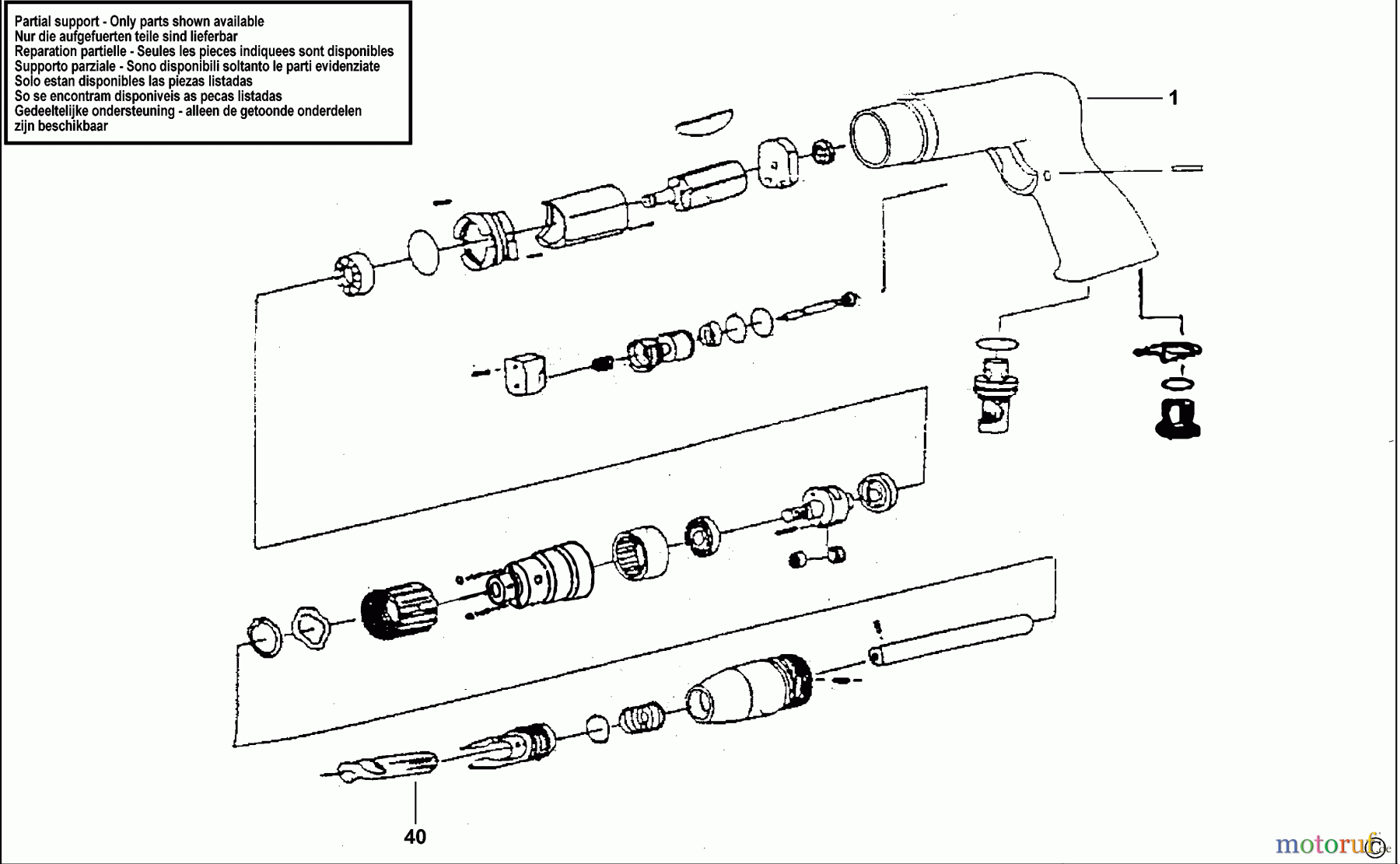 Partial support - Only parts shown available
Nur die aufgefuerten teile sind lieferbar
Reparation partielle - Seules les pieces indiquees sont disponibles
Supporto parziale - Sono disponibili soltanto le parti evidenziate
Solo estan disponibles las piezas listadas
So se encontram disponiveis as pecas listadas
Gedeeltelijke ondersteuning - alleen de getoonde onderdelen zijn beschikbaar

1

40

motoruf.de