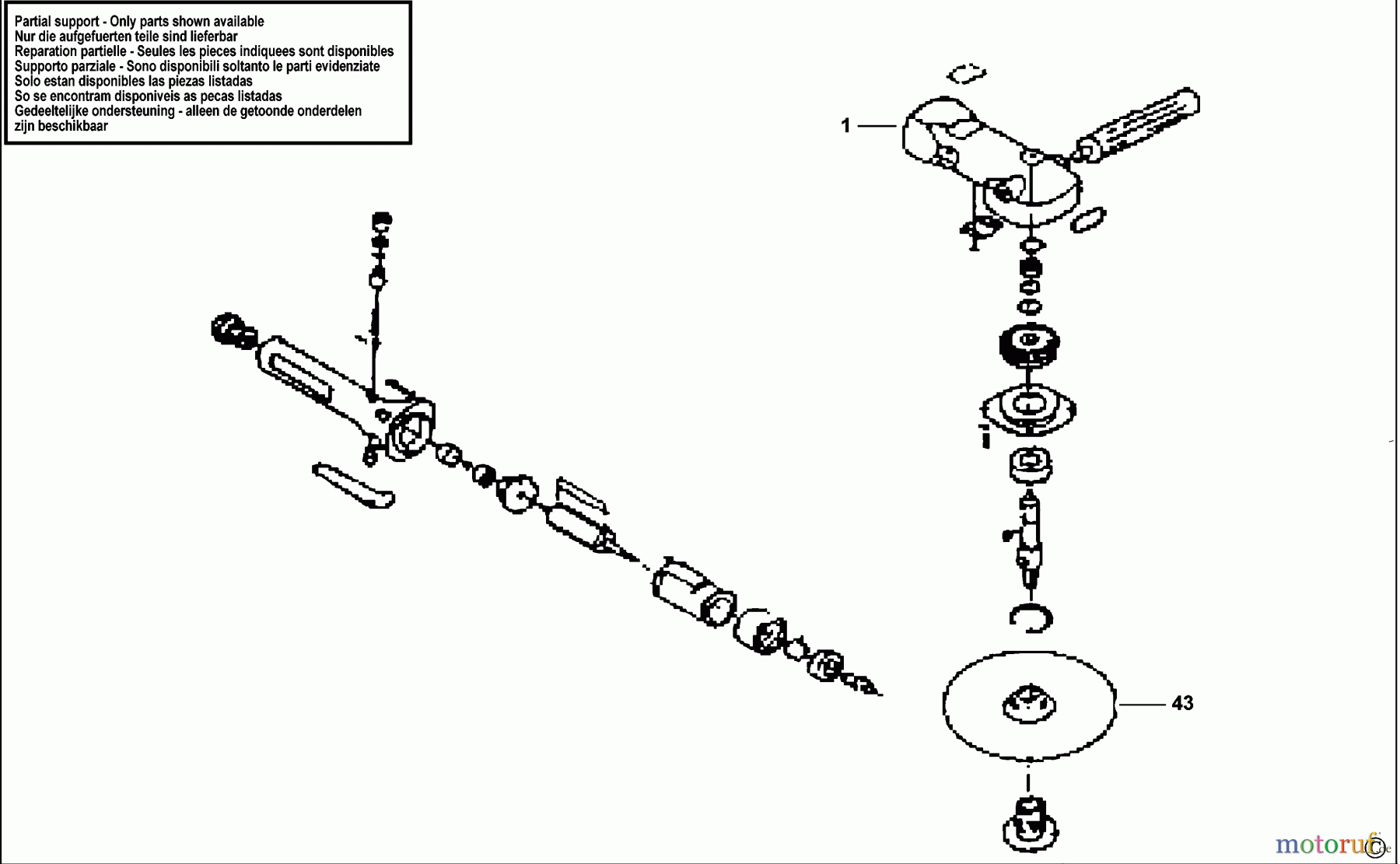 Partial support - Only parts shown available
Nur die aufgefuerten teile sind lieferbar
Reparation partielle - Seules les pieces indiquees sont disponibles
Supporto parziale - Sono disponibili soltanto le parti evidenziate
Solo estan disponibles las piezas listadas
So se encontram disponiveis as pecas listadas
Gedeeltelijke ondersteuning - alleen de getoonde onderdelen zijn beschikbaar

1

43

motoruf.de