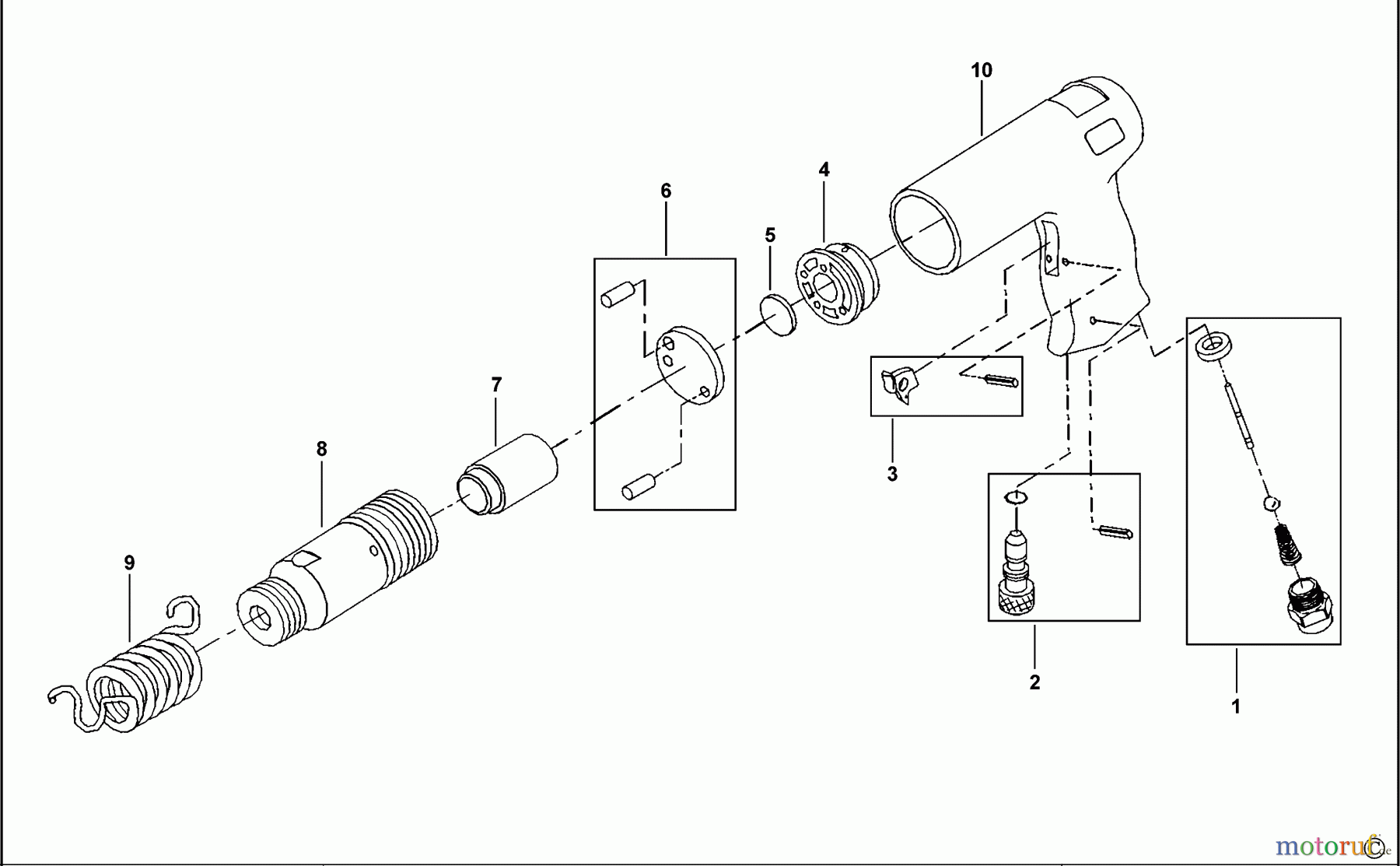 10
4
6
5
7
8
9
3
2
1
motoruf.de