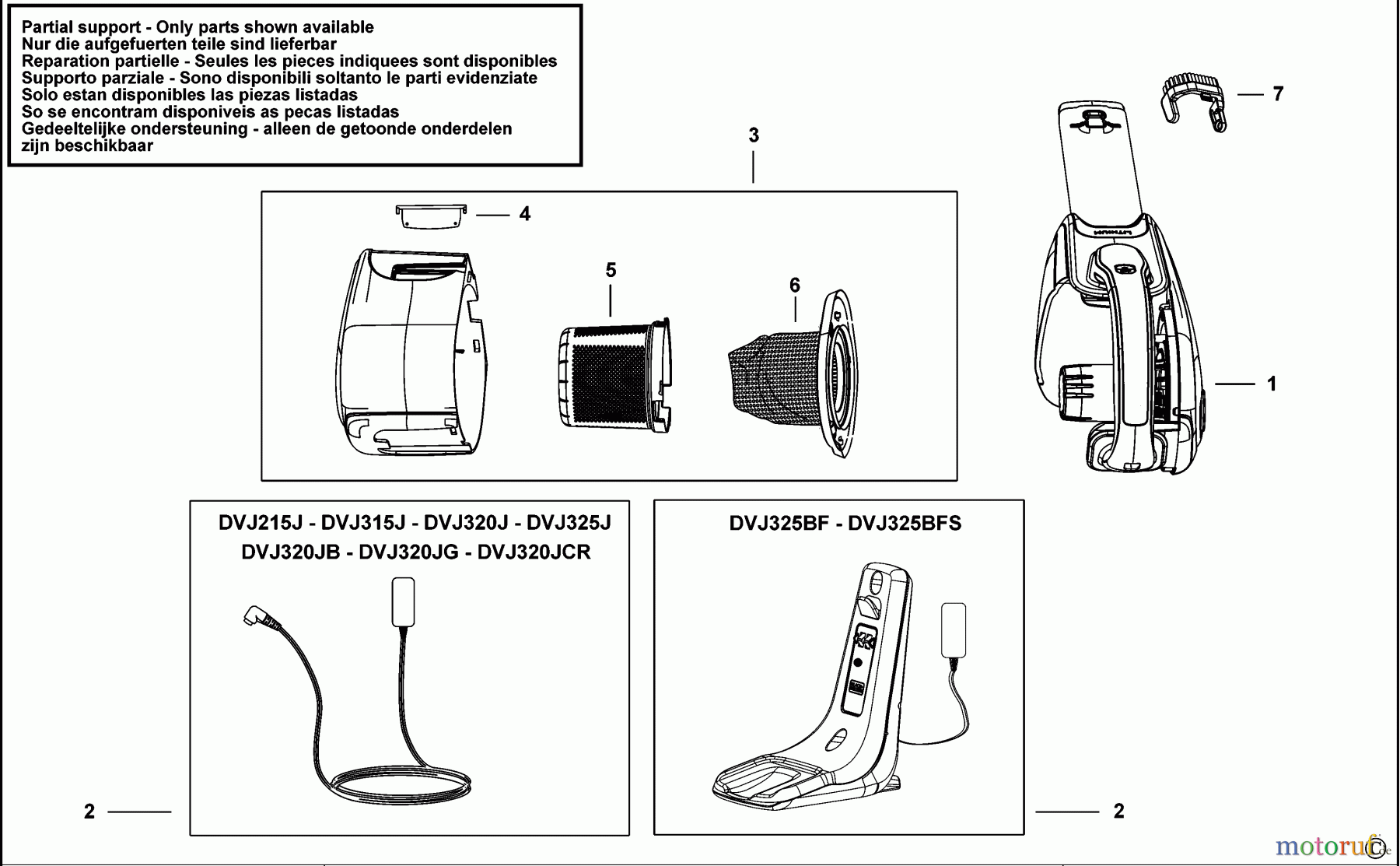 Partial support - Only parts shown available
Nur die aufgefuerten teile sind lieferbar
Reparation partielle - Seules les pieces indiquees sont disponibles
Supporto parziale - Sono disponibili soltanto le parti evidenziate
Solo estan disponibles las piezas listadas
So se encontram disponiveis as pecas listadas
Gedeeltelijke ondersteuning - alleen de getoonde onderdelen zijn beschikbaar

7

3

4

5

6

1

DVJ215J - DVJ315J - DVJ320J - DVJ325J
DVJ320JB - DVJ320JG - DVJ320JCR

DVJ325BF - DVJ325BFS

2

2

motoruf.de