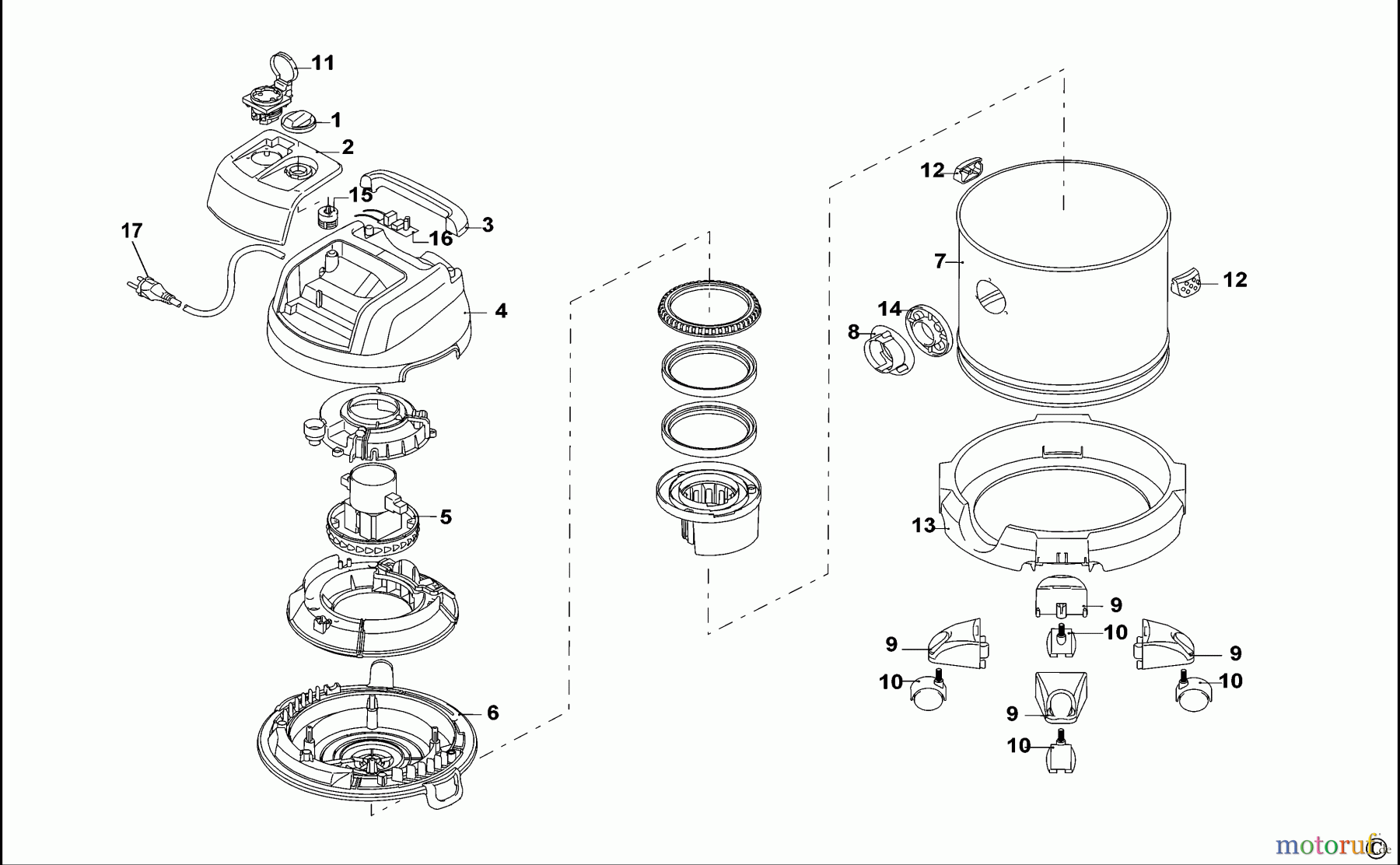 11
1
2
15
3
16
17
4
5
6
12
7
12
14
8
13
9
9
10
9
10
10
9
10
motoruf.de