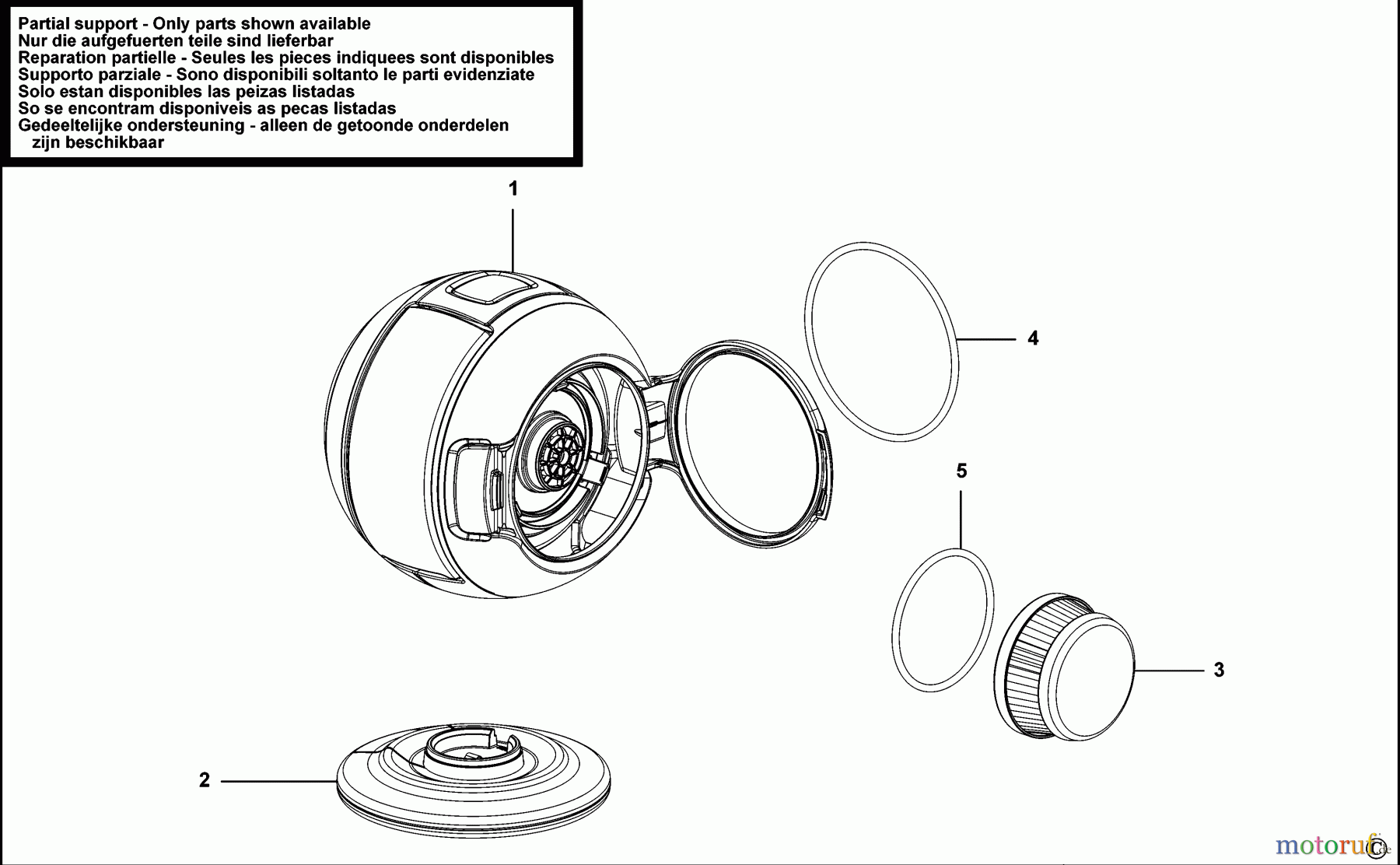 Partial support - Only parts shown available
Nur die aufgefuerten teile sind lieferbar
Reparation partielle - Seules les pieces indiquees sont disponibles
Supporto parziale - Sono disponibili soltanto le parti evidenziate
Solo estan disponibles las peizas listadas
So se encontram disponiveis as pecas listadas
Gedeeltelijke ondersteuning - alleen de getoonde onderdelen zijn beschikbaar

1

4

5

3

2

motoruf.de