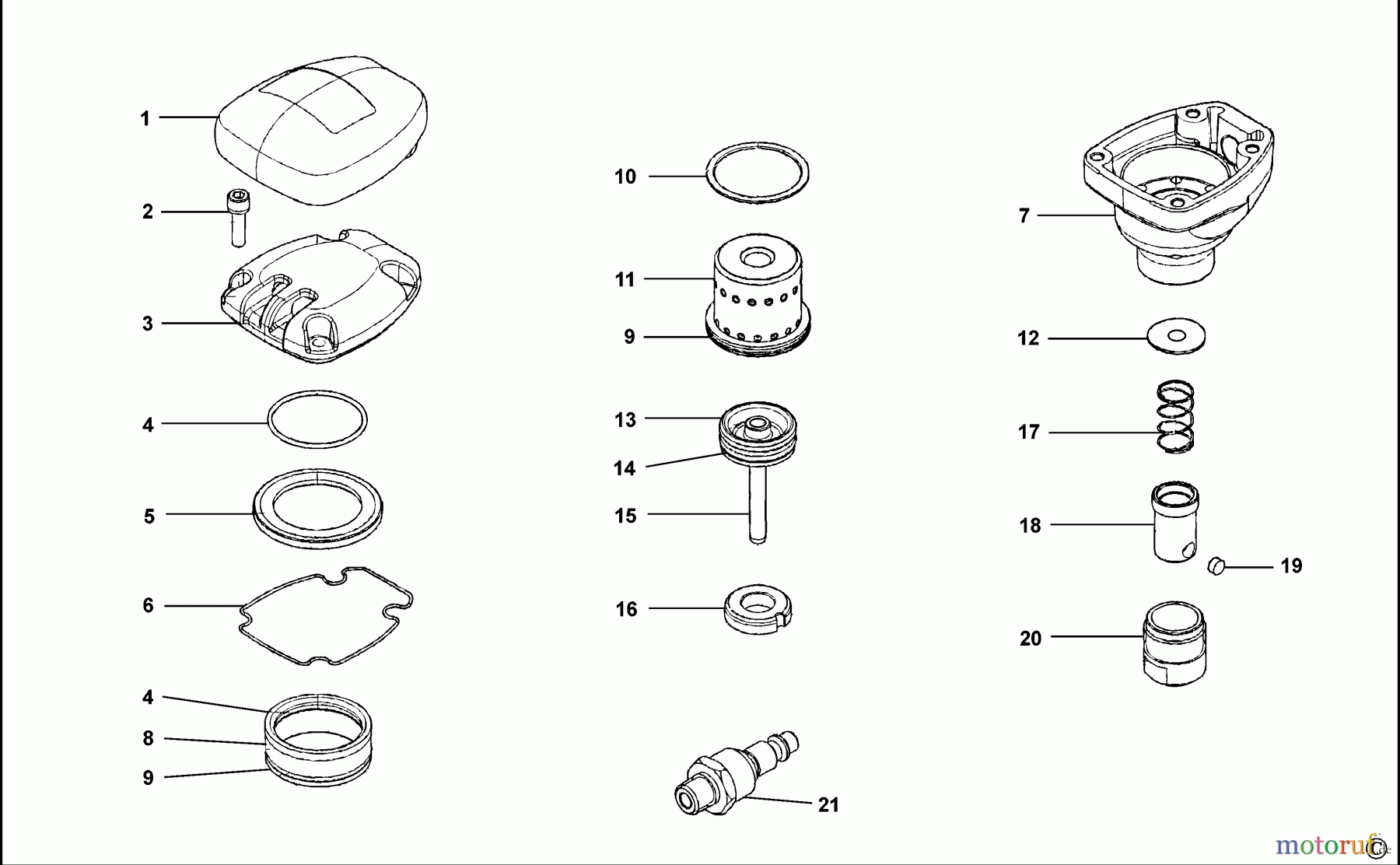 1
2
3
4
5
6
4
8
9
10
11
9
13
14
15
16
21
7
12
17
18
19
20
motoruf.de