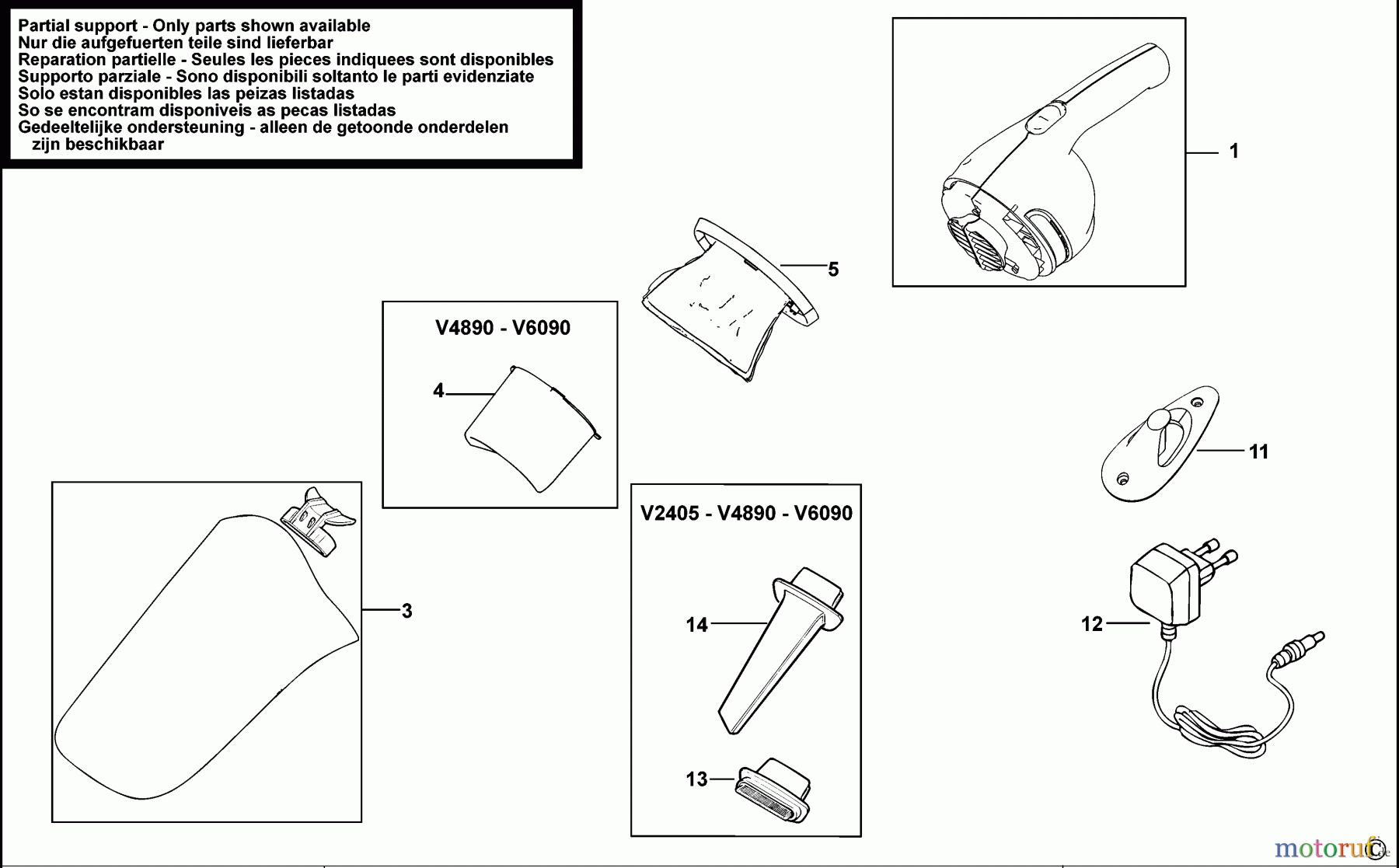 Partial support - Only parts shown available
Nur die aufgefuerten teile sind lieferbar
Reparation partielle - Seules les pieces indiquees sont disponibles
Supporto parziale - Sono disponibili soltanto le parti evidenziate
Solo estan disponibles las peizas listadas
So se encontram disponiveis as pecas listadas
Gedeeltelijke ondersteuning - alleen de getoonde onderdelen zijn beschikbaar

1

5

V4890 - V6090

4

11

3

V2405 - V4890 - V6090

14

13

12

motoruf.de