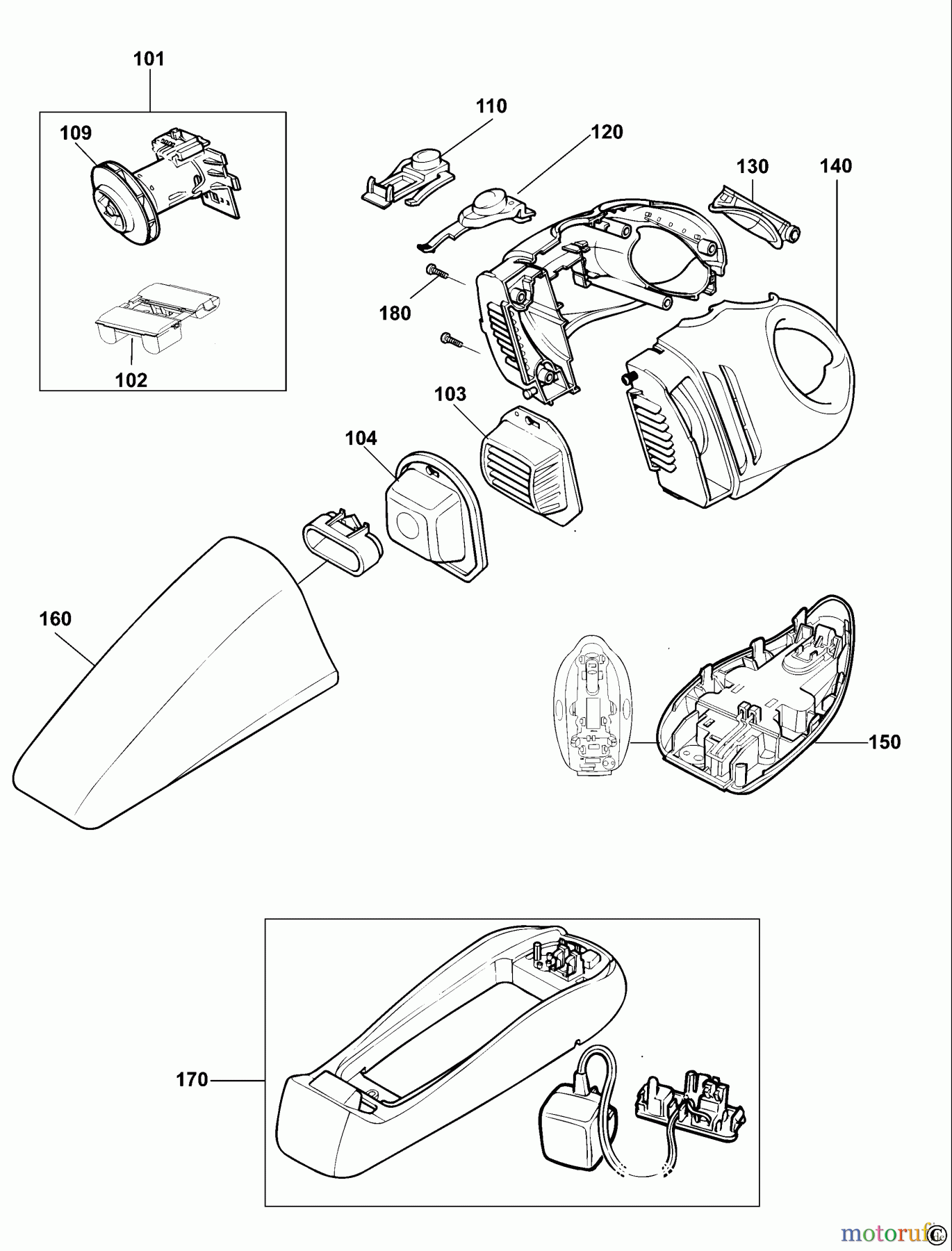 101
109
102
110
120
130
140
180
103
104
160
150
170
motoruf.de