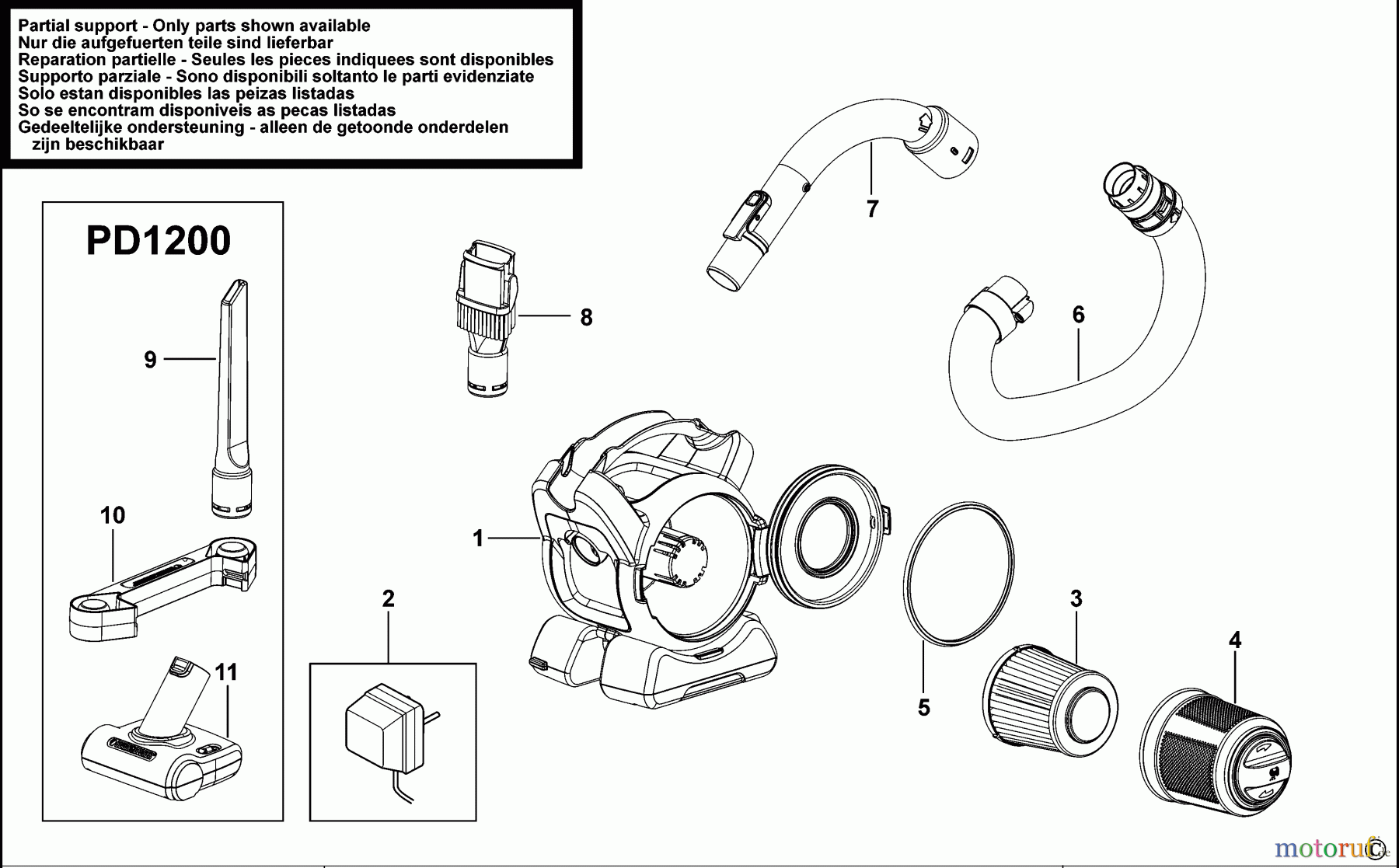 Partial support - Only parts shown available
Nur die aufgefuerten teile sind lieferbar
Reparation partielle - Seules les pieces indiquees sont disponibles
Supporto parziale - Sono disponibili soltanto le parti evidenziate
Solo estan disponibles las peizas listadas
So se encontram disponiveis as pecas listadas
Gedeeltelijke ondersteuning - alleen de getoonde onderdelen zijn beschikbaar

PD1200

9

10

11

8

7

6

1

2

5

3

4

motoruf.de