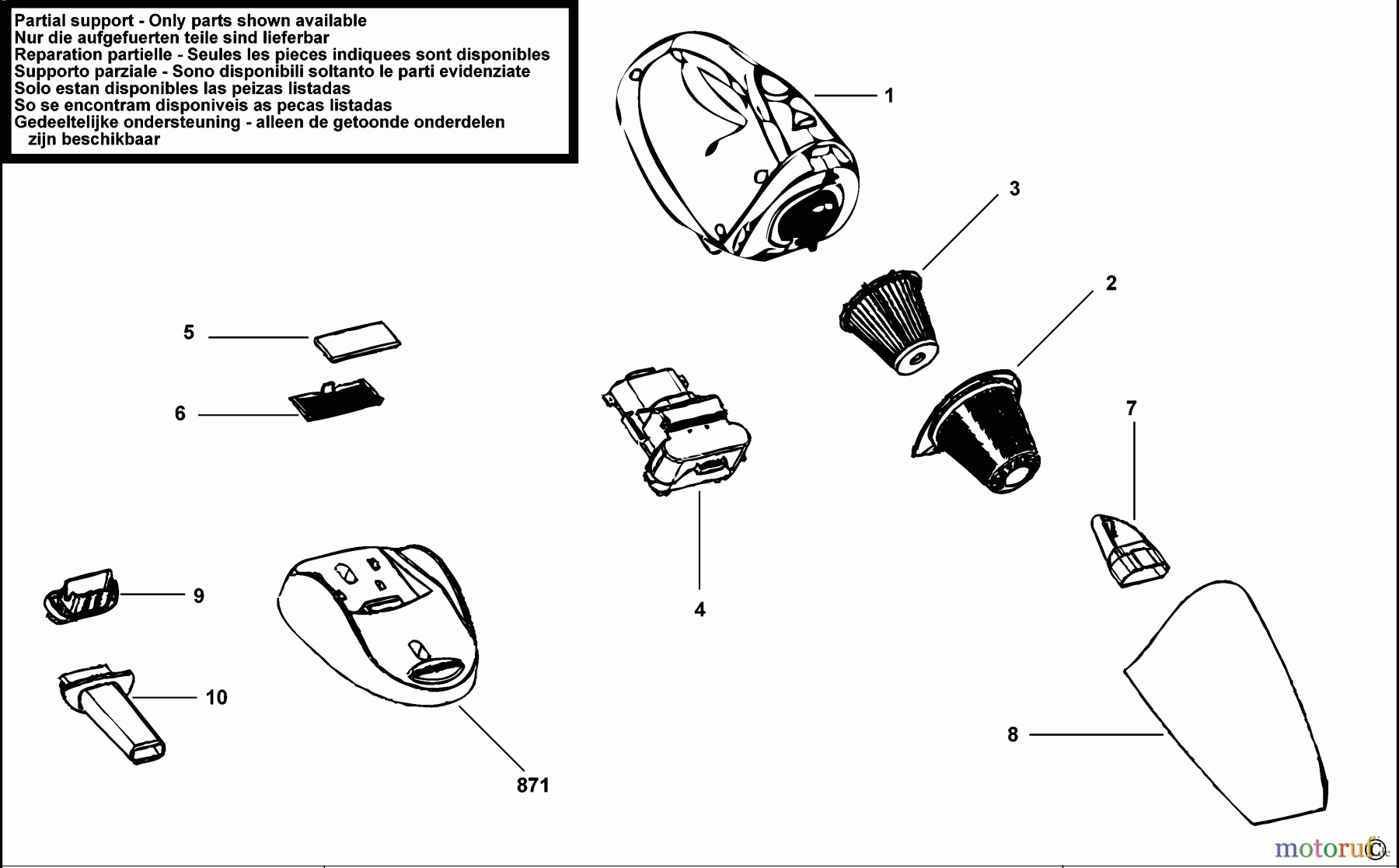 Partial support - Only parts shown available
Nur die aufgefuerten teile sind lieferbar
Reparation partielle - Seules les pieces indiquees sont disponibles
Supporto parziale - Sono disponibili soltanto le parti evidenziate
Solo estan disponibles las peizas listadas
So se encontram disponiveis as pecas listadas
Gedeeltelijke ondersteuning - alleen de getoonde onderdelen zijn beschikbaar

1

3

2

5

6

7

4

9

10

871

8

motoruf.de