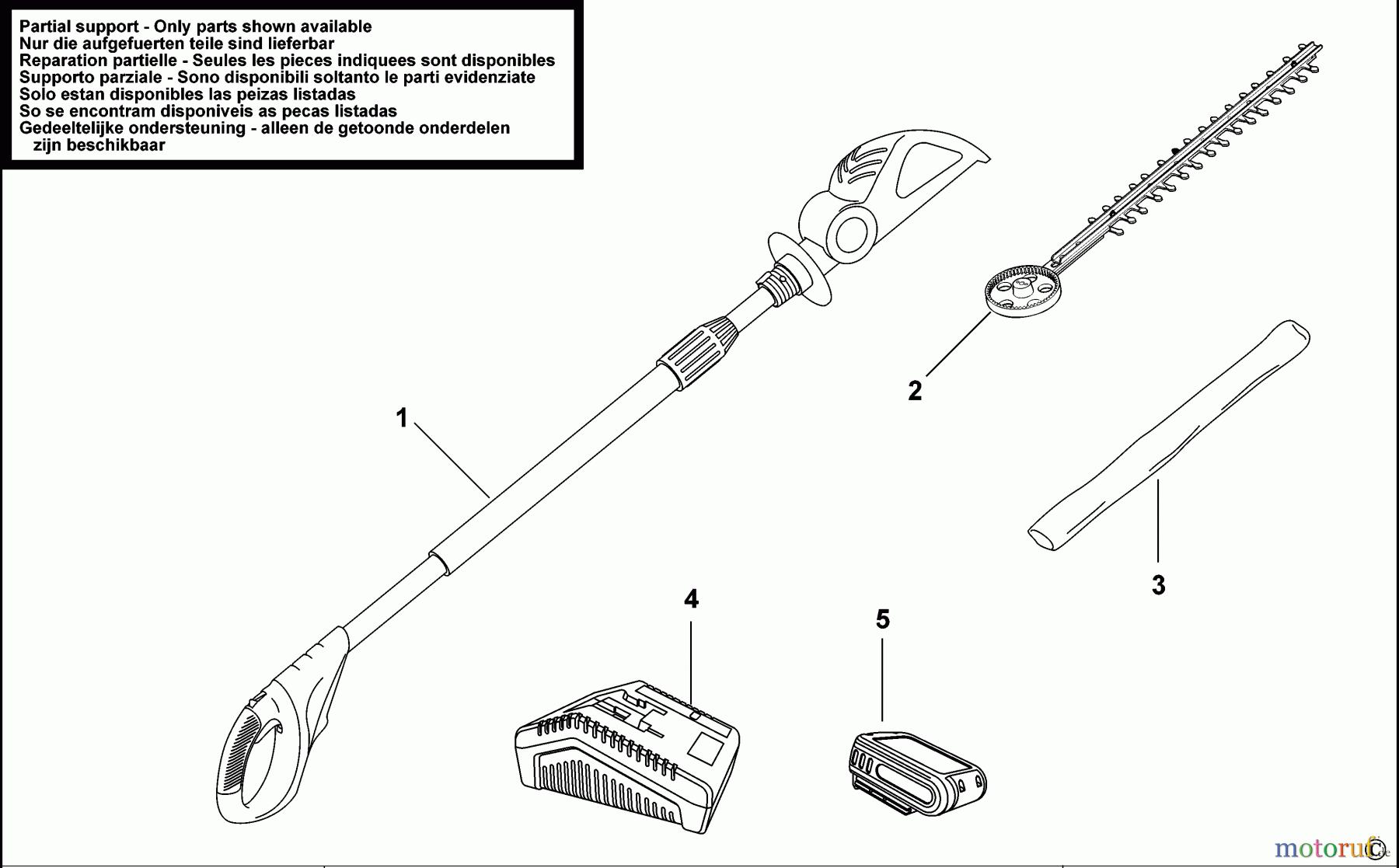 Partial support - Only parts shown available
Nur die aufgefuerten teile sind lieferbar
Reparation partielle - Seules les pieces indiquees sont disponibles
Supporto parziale - Sono disponibili soltanto le parti evidenziate
Solo estan disponibles las peizas listadas
So se encontram disponiveis as pecas listadas
Gedeeltelijke ondersteuning - alleen de getoonde onderdelen zijn beschikbaar

1

2

3

4

5

motoruf.de