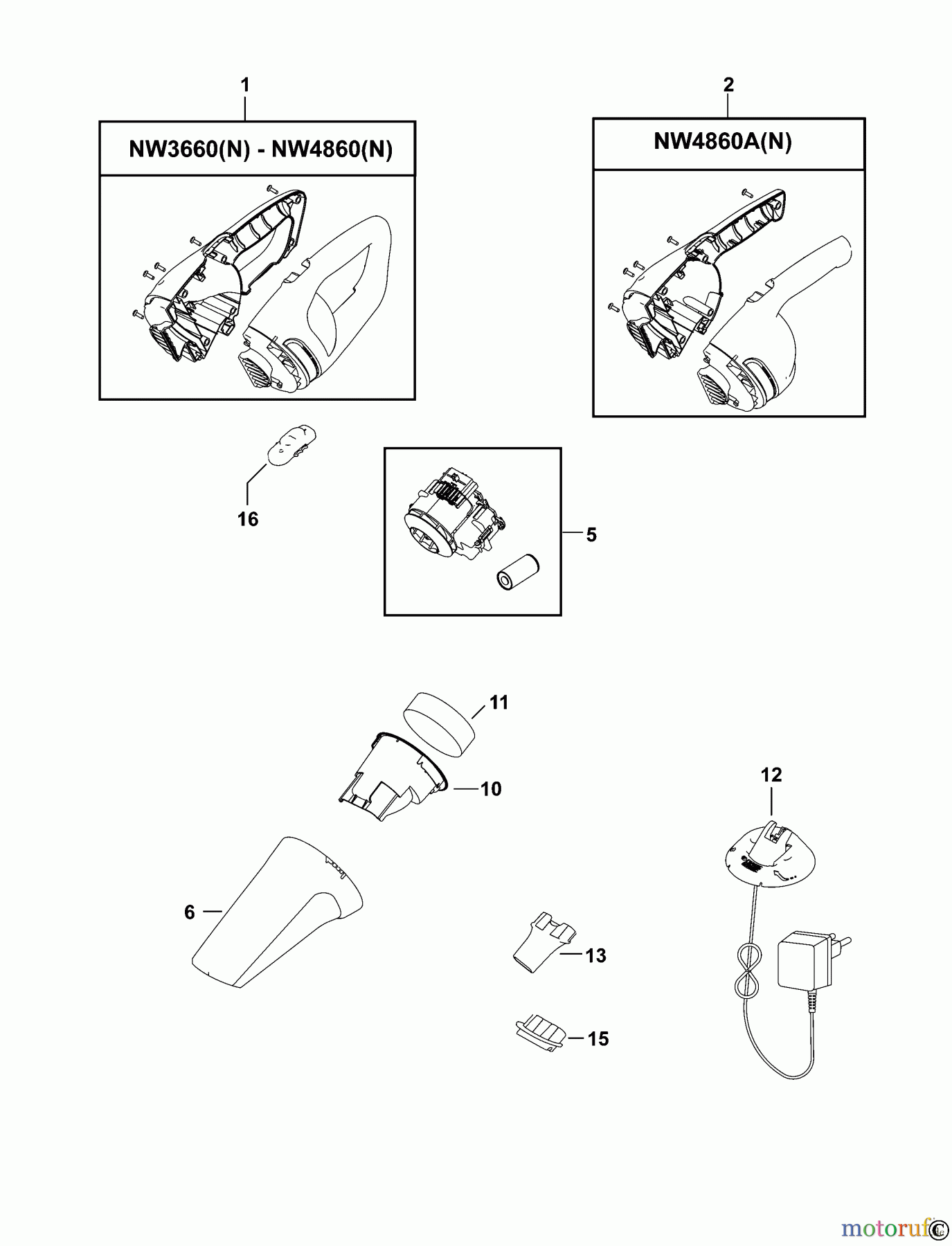 1

NW3660(N) - NW4860(N)

2

NW4860A(N)

16

5

11

10

12

6

13

15

motoruf