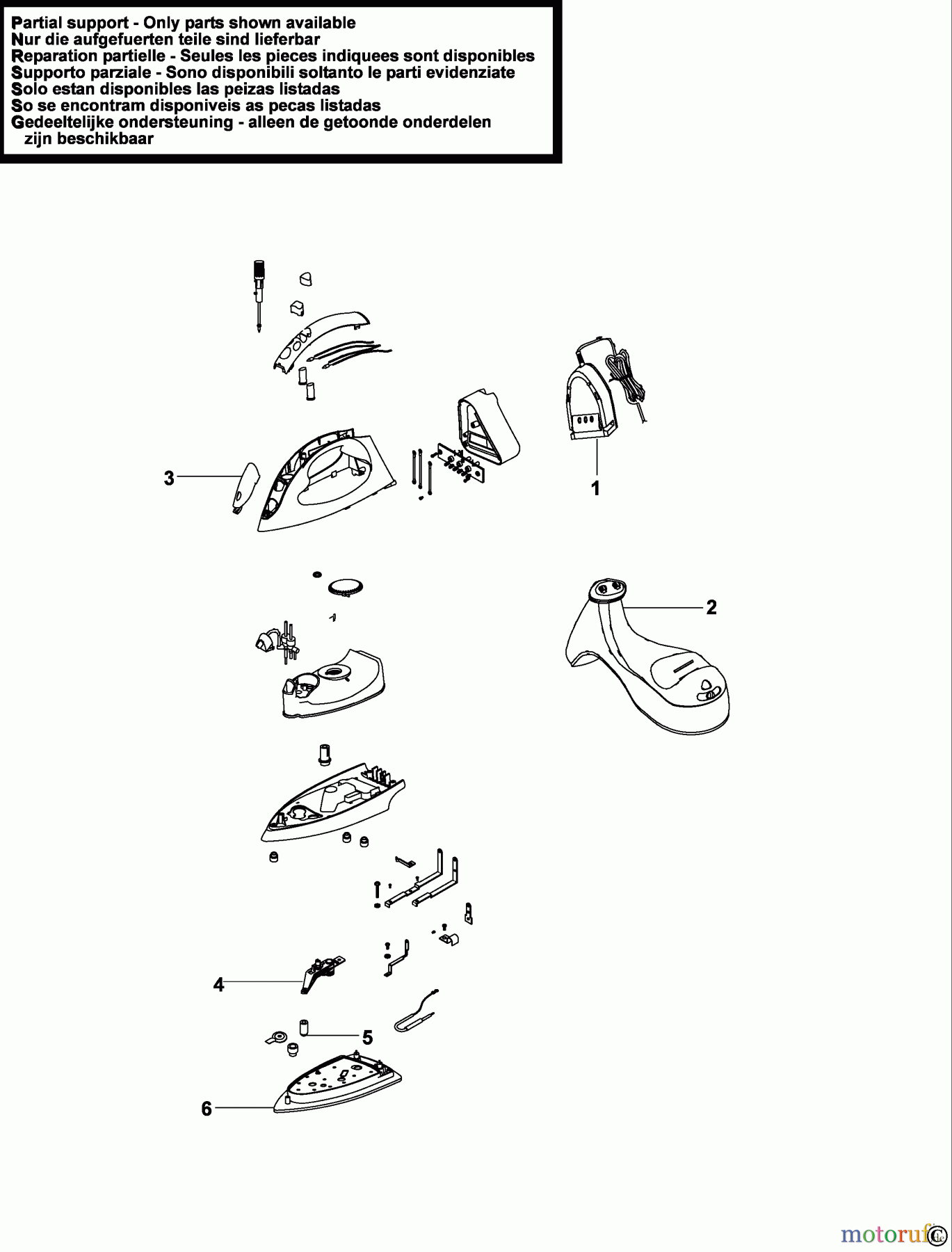 Partial support - Only parts shown available
Nur die aufgefuerten teile sind lieferbar
Reparation partielle - Seules les pieces indiquees sont disponibles
Supporto parziale - Sono disponibili soltanto le parti evidenziate
Solo estan disponibles las peizas listadas
So se encontram disponiveis as pecas listadas
Gedeeltelijke ondersteuning - alleen de getoonde onderdelen zijn beschikbaar

3

1

2

4

5

6

motoruf.de