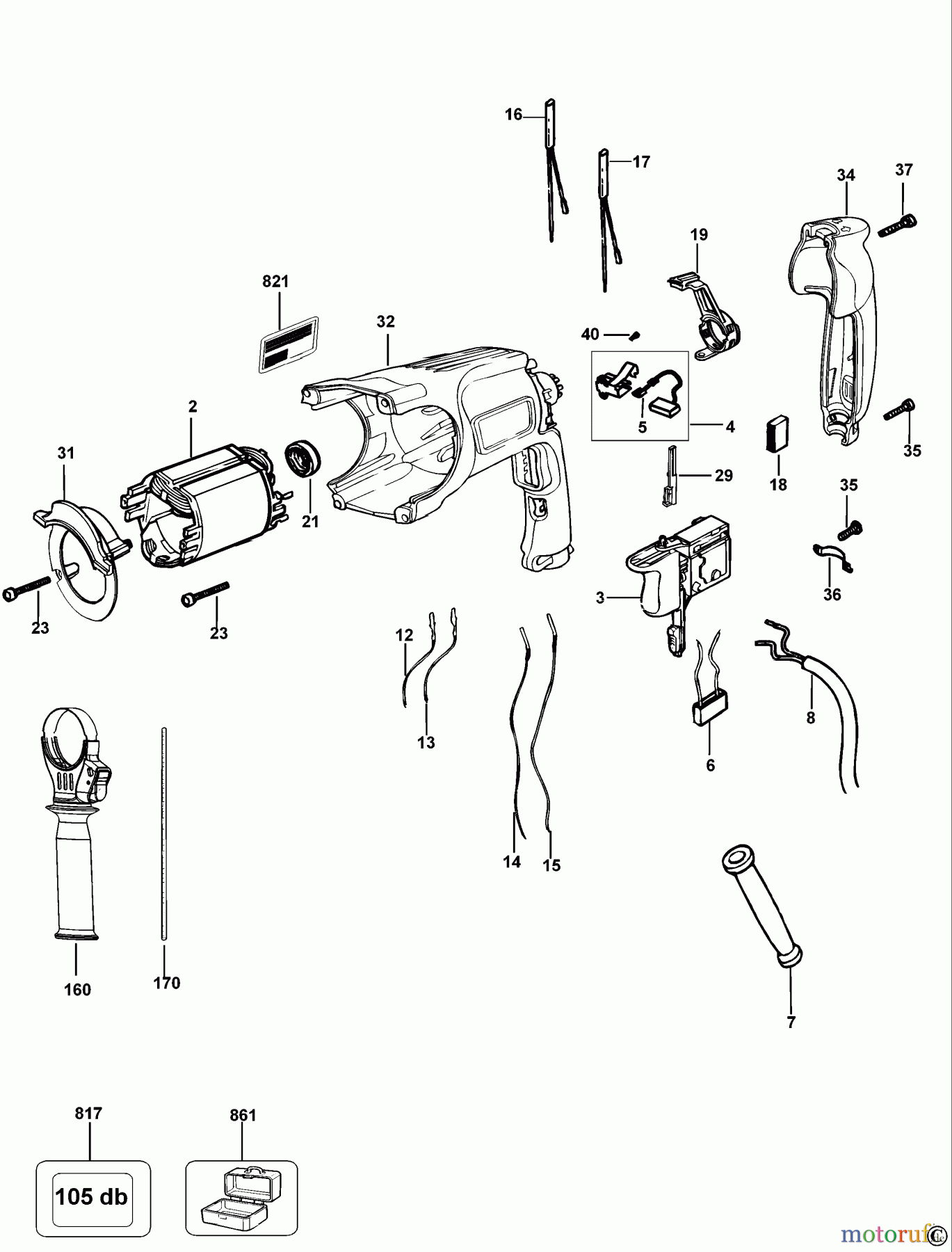 16
17
34
37
19
821
32
40
5
4
2
31
21
29
18
35
35
36
3
23
23
12
13
8
6
14
15
160
170
7
817
861
105 db
motoruf.de