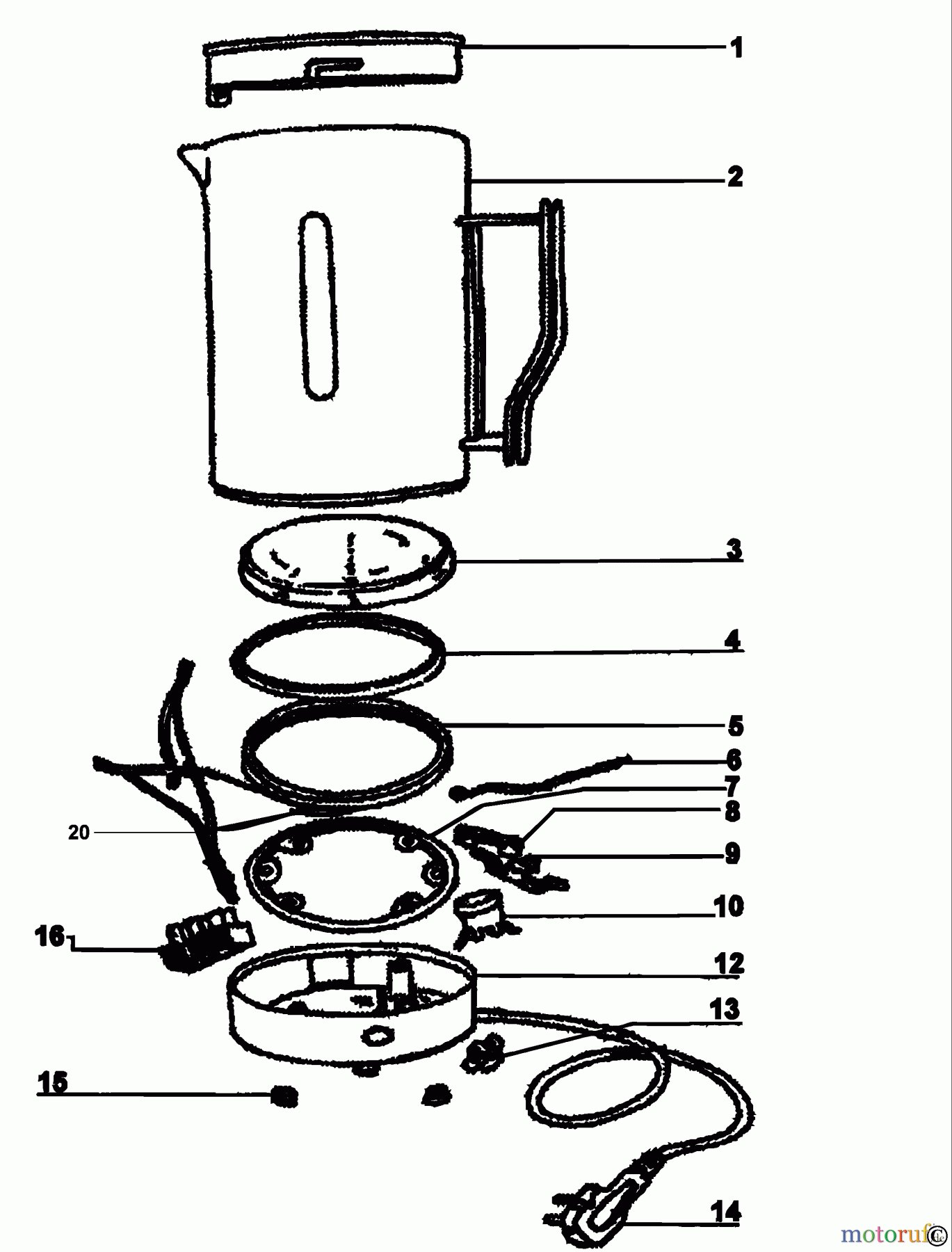 1
2
3
4
5
6
7
8
20
9
10
16
12
13
15
14
motoruf