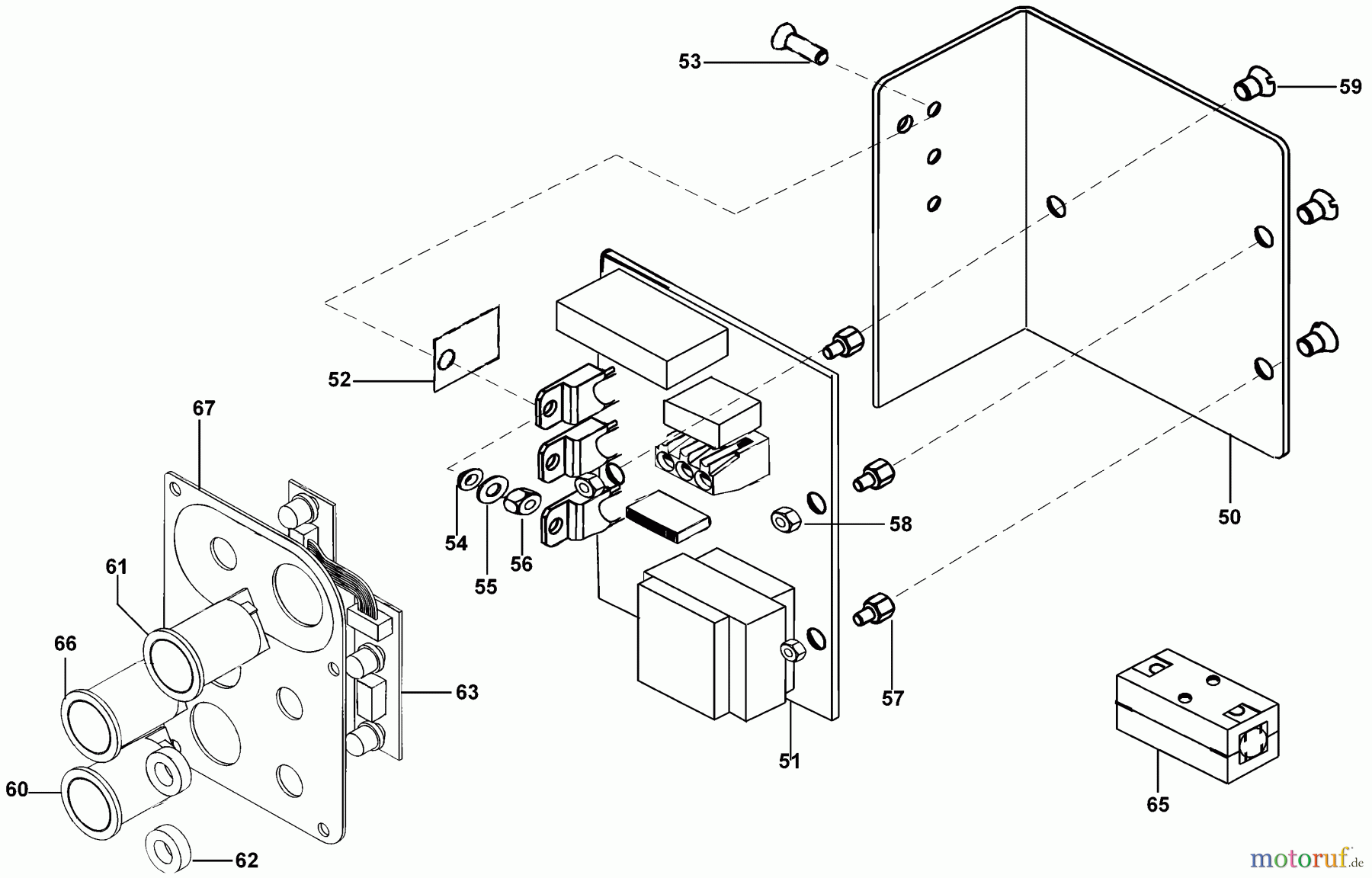 53
59
52
67
54
55
56
58
50
61
66
63
57
51
60
62
65
motoruf.de