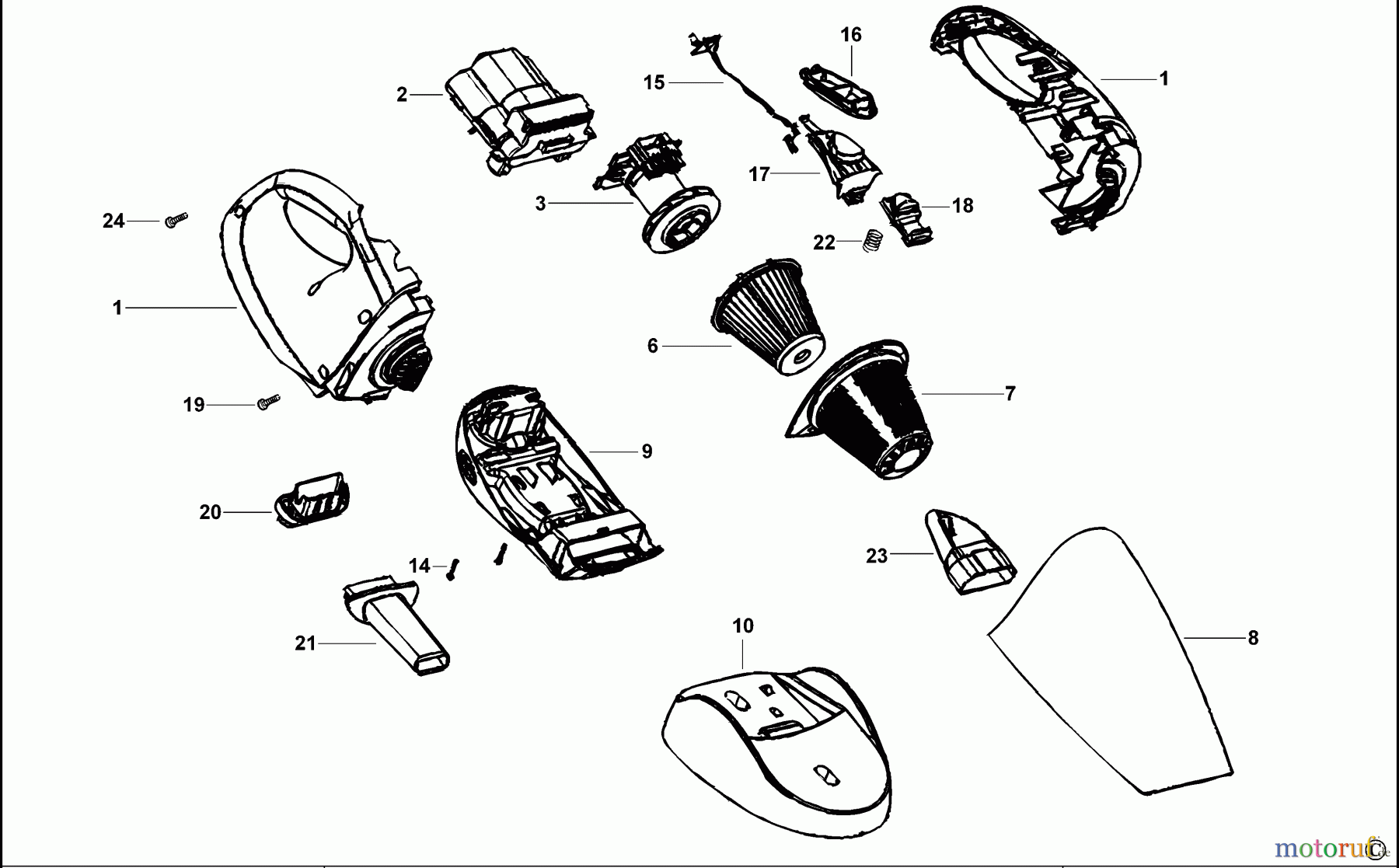 16
15
1
2
17
3
18
24
22
1
6
7
19
9
20
14
23
21
10
8
motoruf