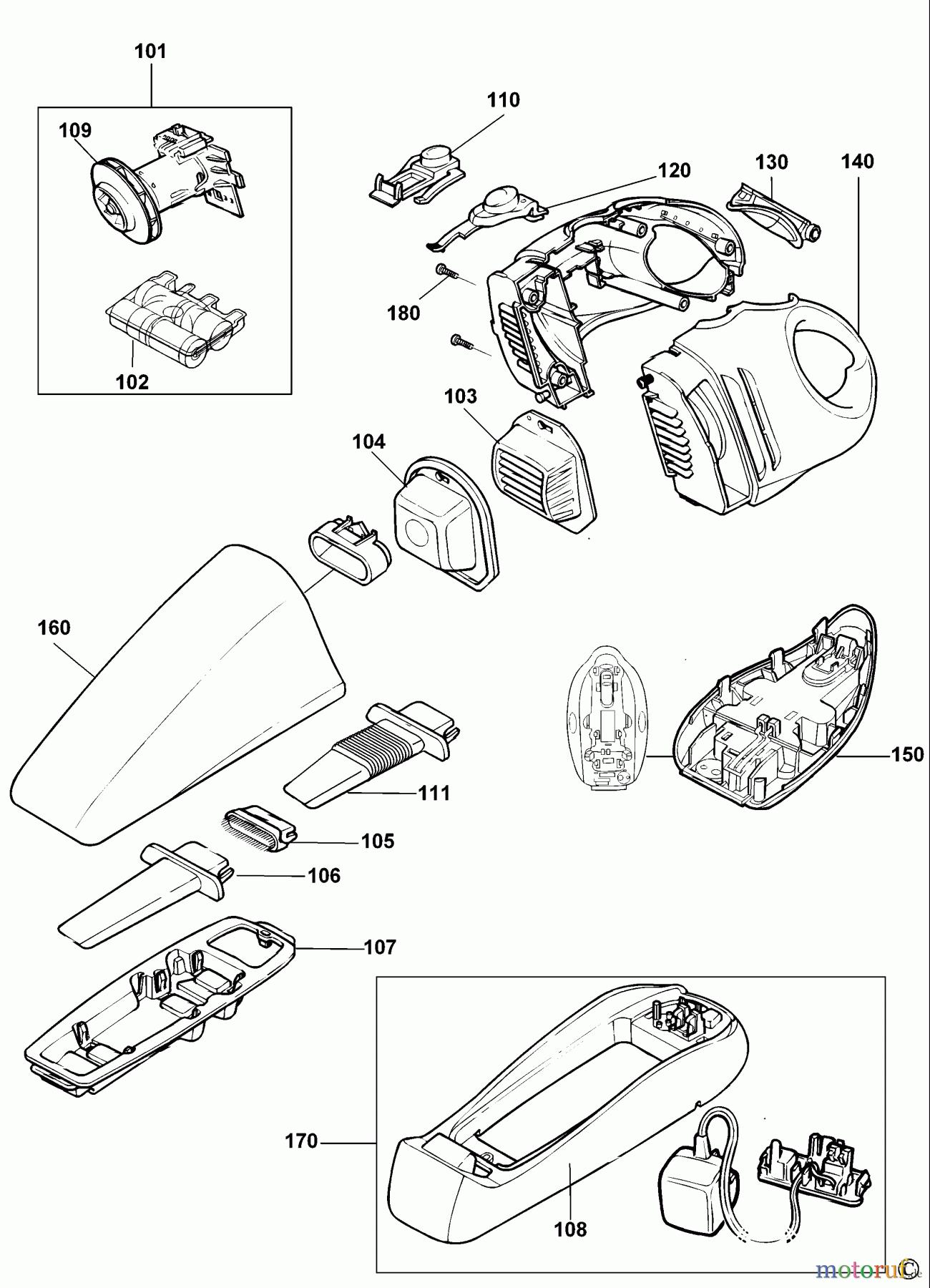 101
109
102
110
120
130
140
180
103
104
160
150
111
105
106
107
170
108
motoruf.de