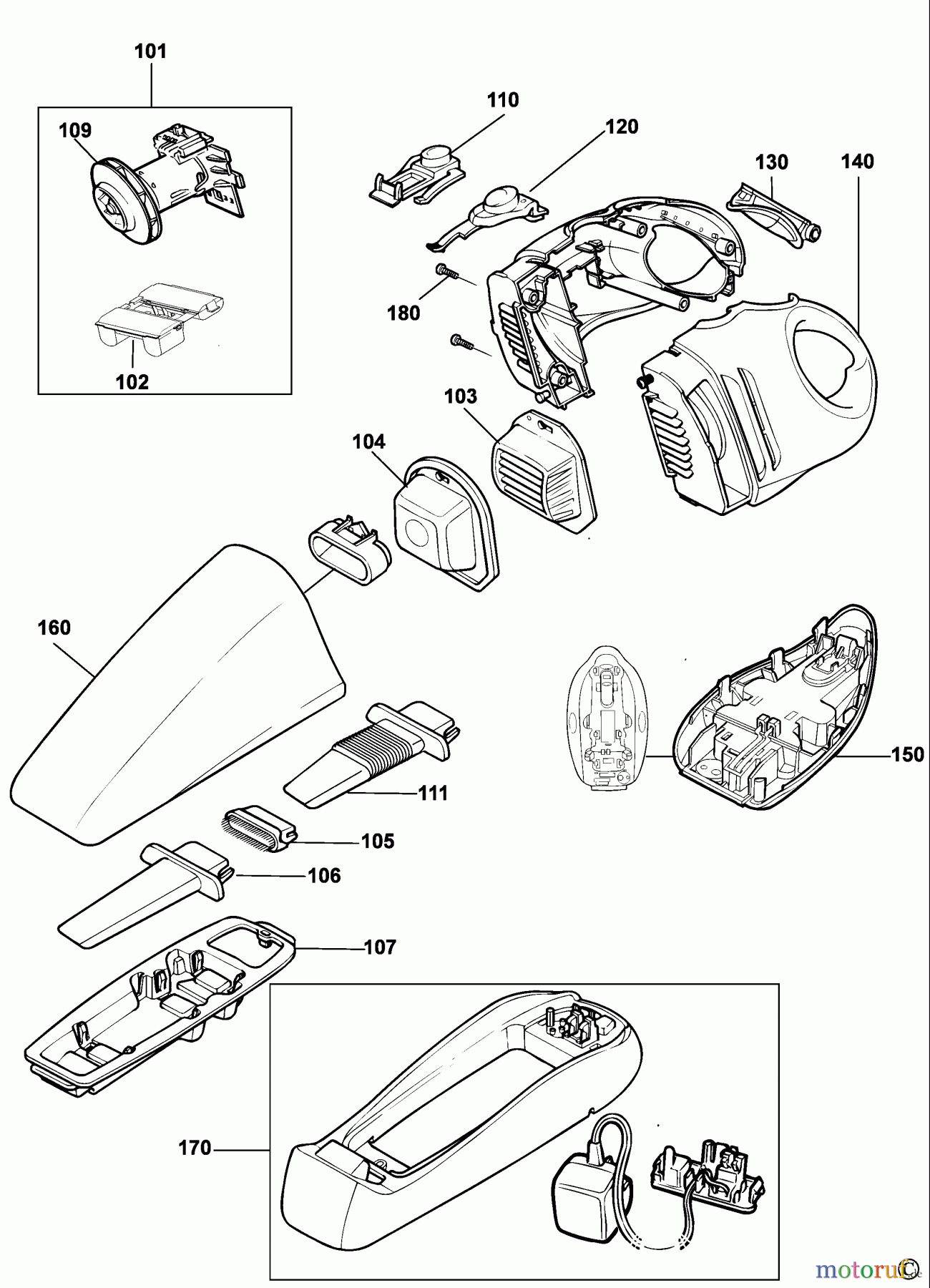 101
109
102
110
120
130
140
180
103
104
160
150
111
105
106
107
170
motoruf.de