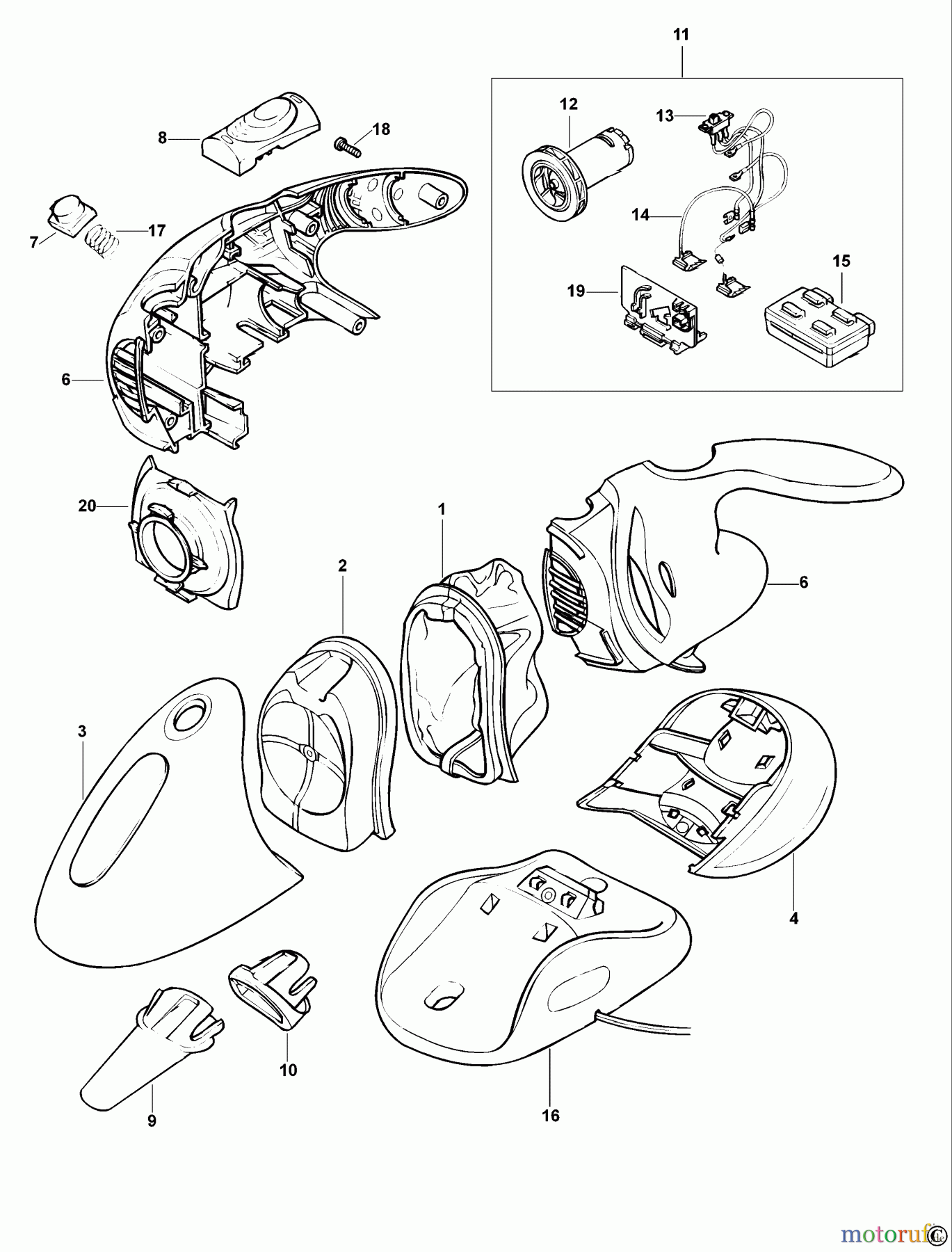 11
12
13
8
18
14
7
17
15
19
6
20
1
2
6
3
4
10
9
16
motoruf.de