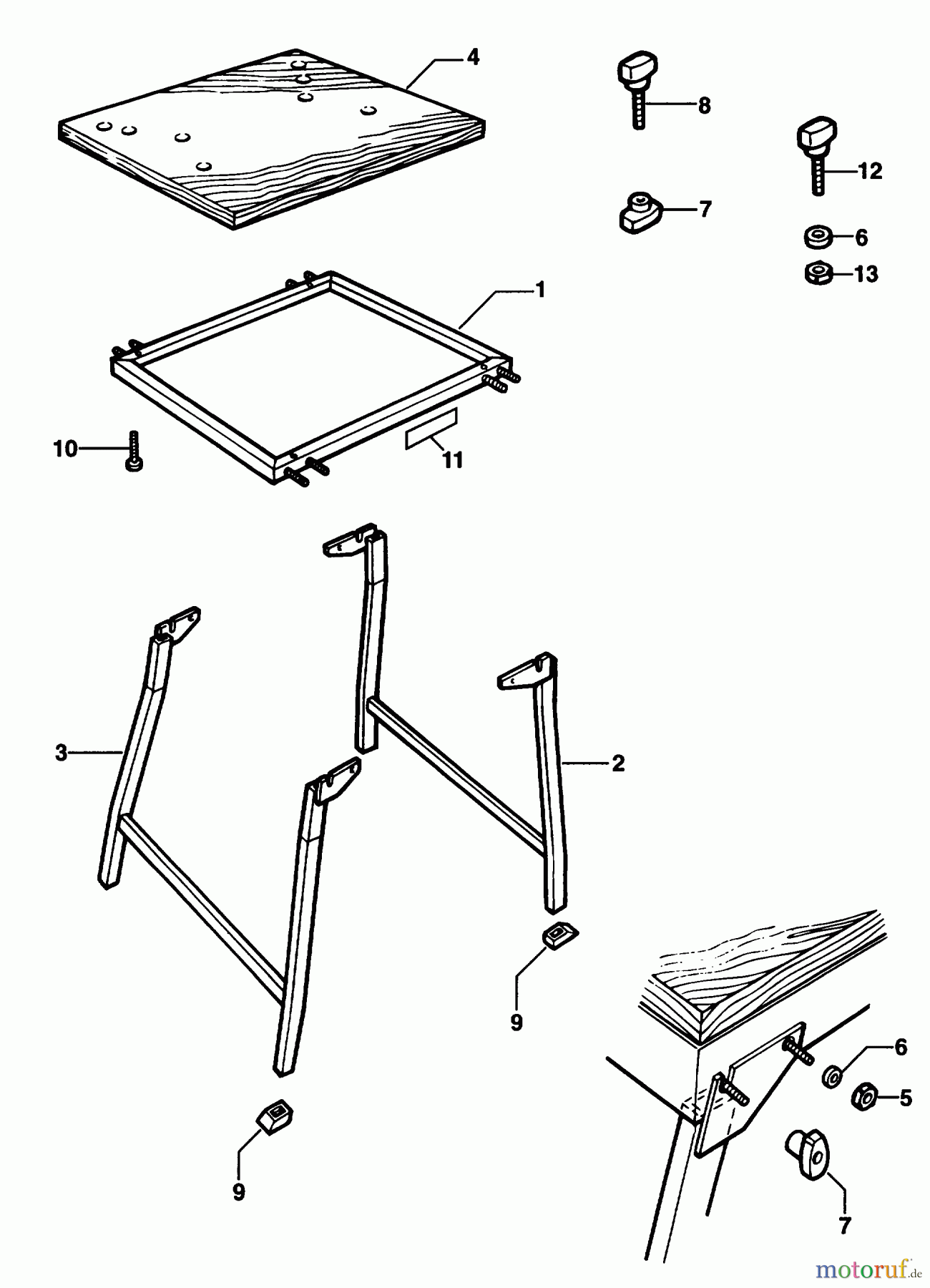 4
8
12
7
6
13
1
10
11
3
2
9
9
6
5
7
motoruf.de