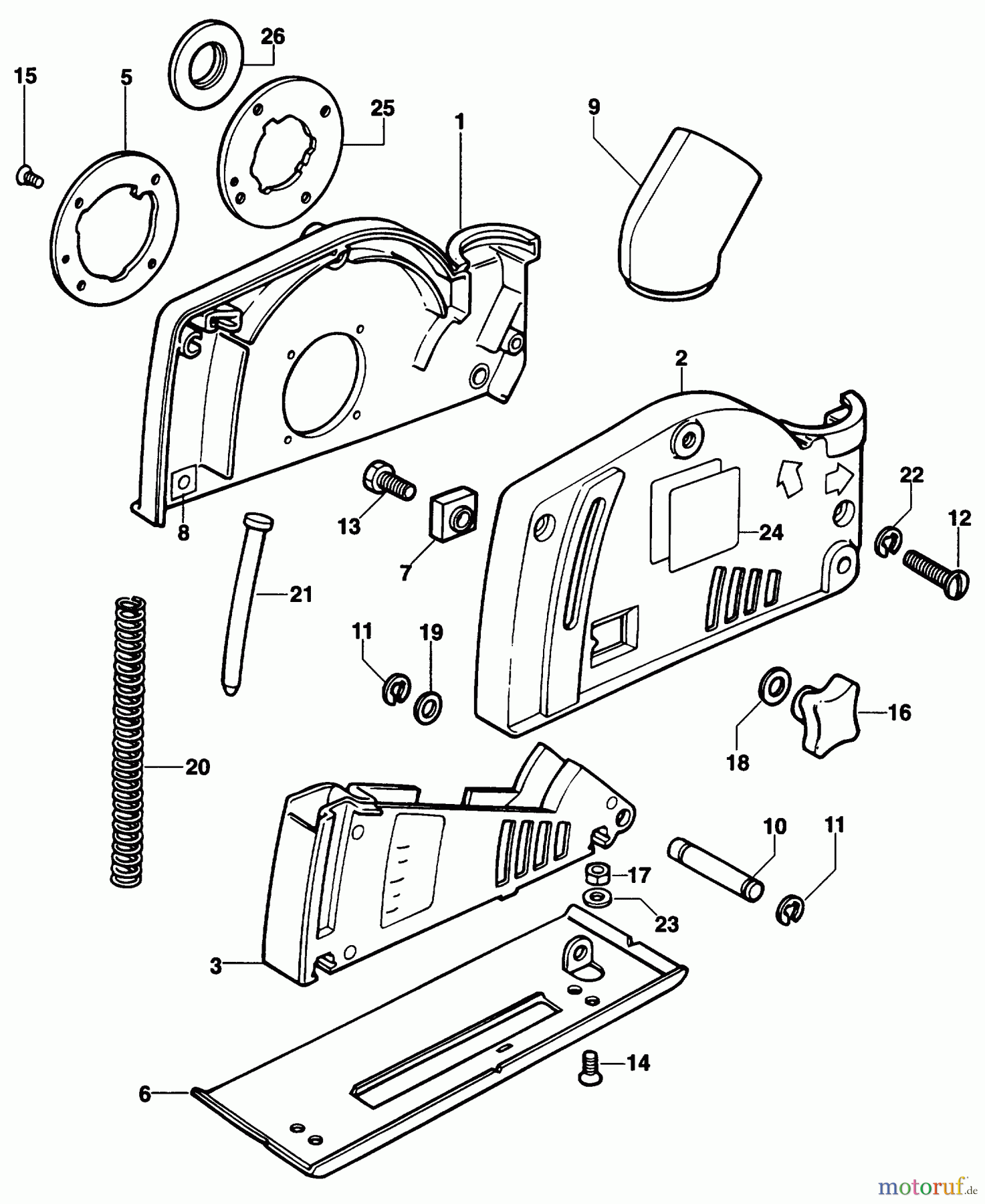 15
5
26
25
1
9
2
8
13
7
24
22
12
21
11
19
16
18
20
10
11
17
23
3
14
6
motoruf.de