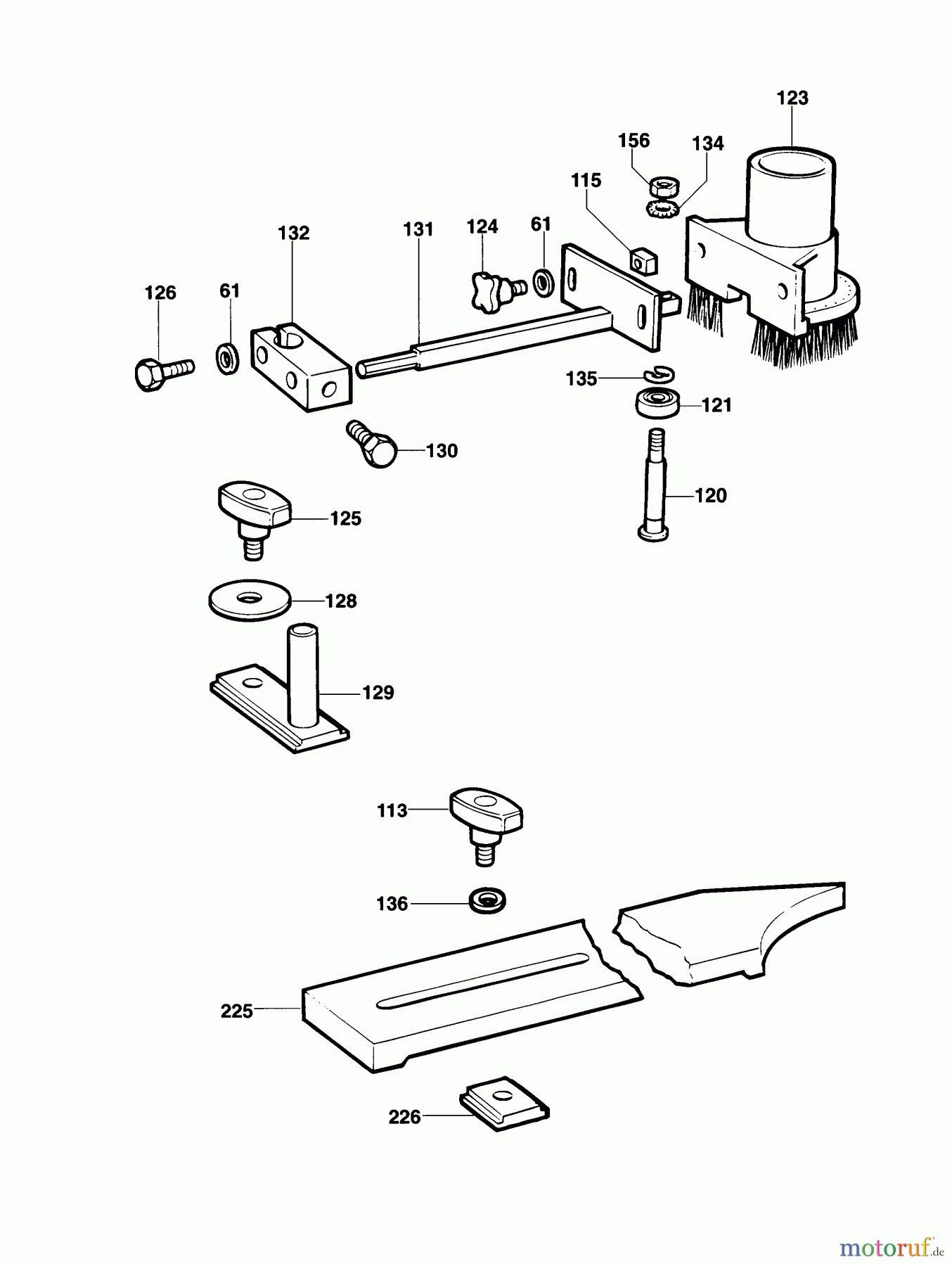 123
156
134
115
132
131
124
61
126
61
135
121
130
120
125
128
129
113
136
225
226
motoruf.de